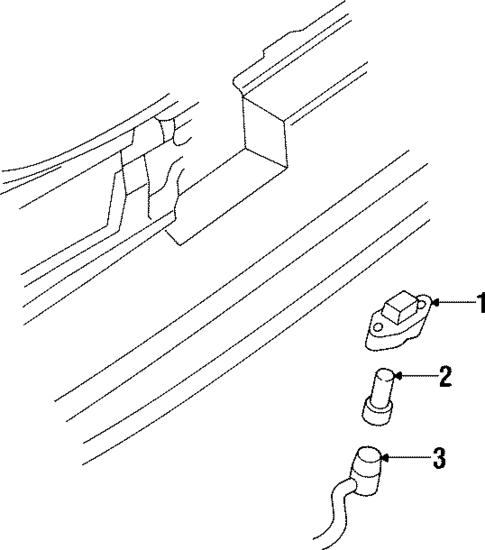 1
2
3