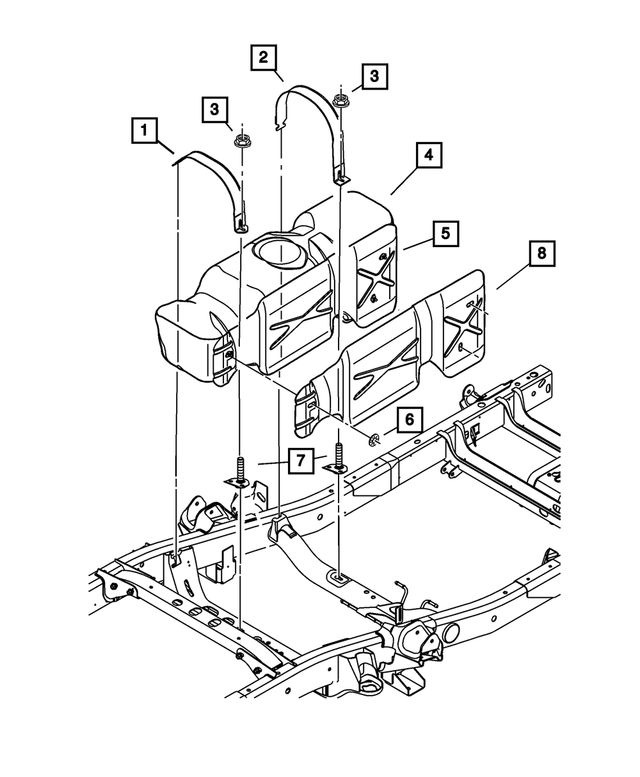 2
3
3
1
4
5
8
6
7