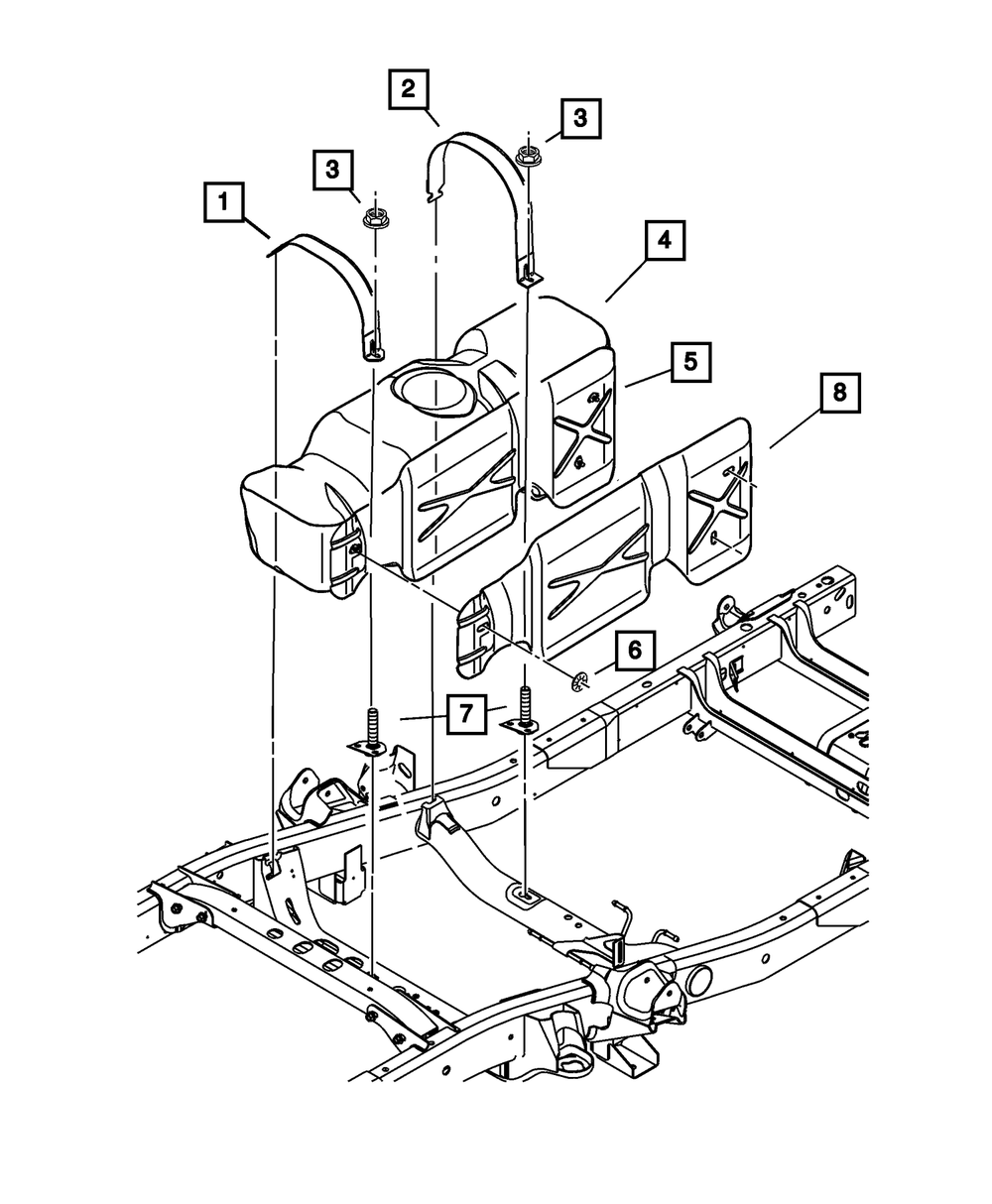 2
3
3
1
4
5
8
6
7