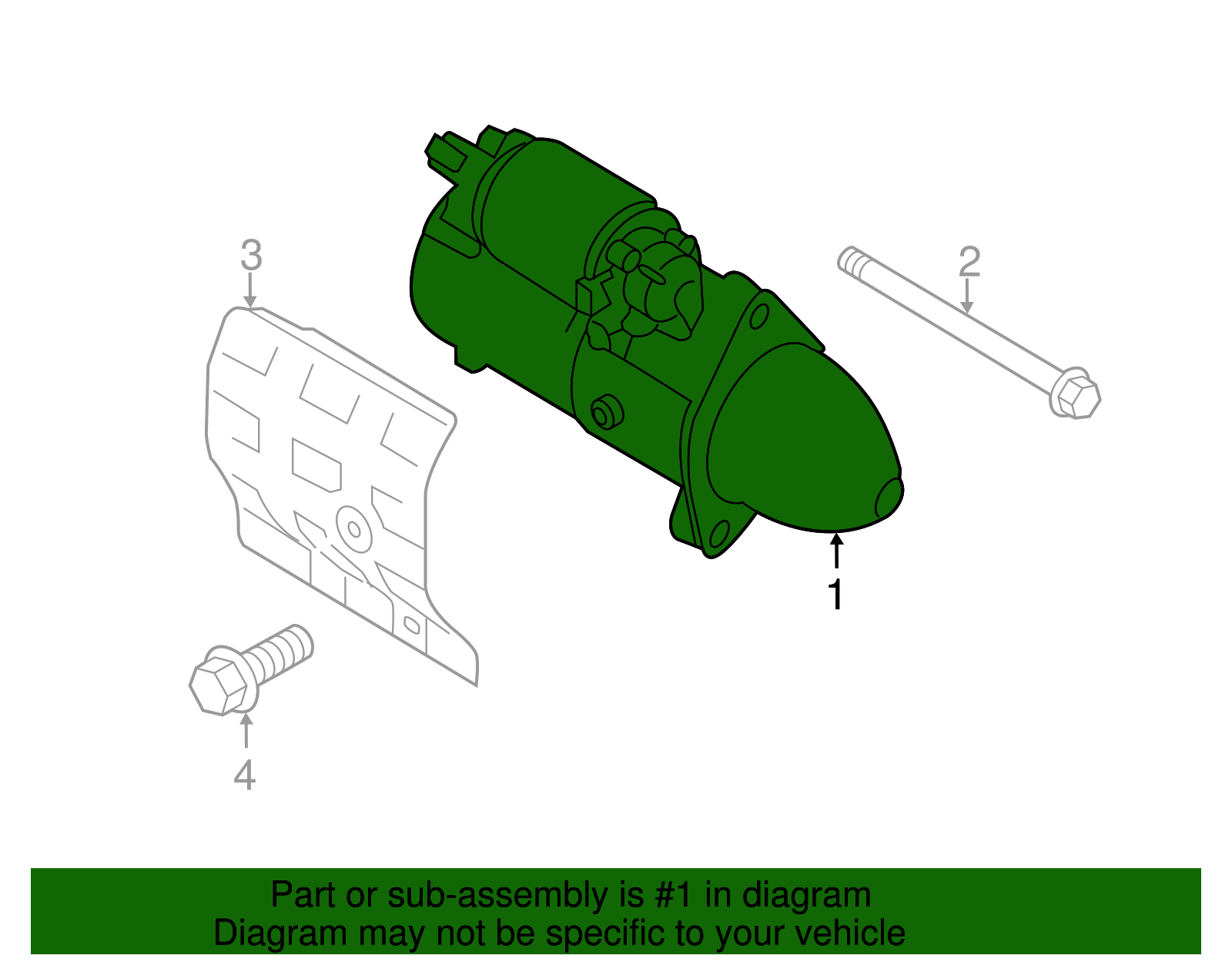 3

2

1

4

Part or sub-assembly is #1 in diagram
Diagram may not be specific to your vehicle