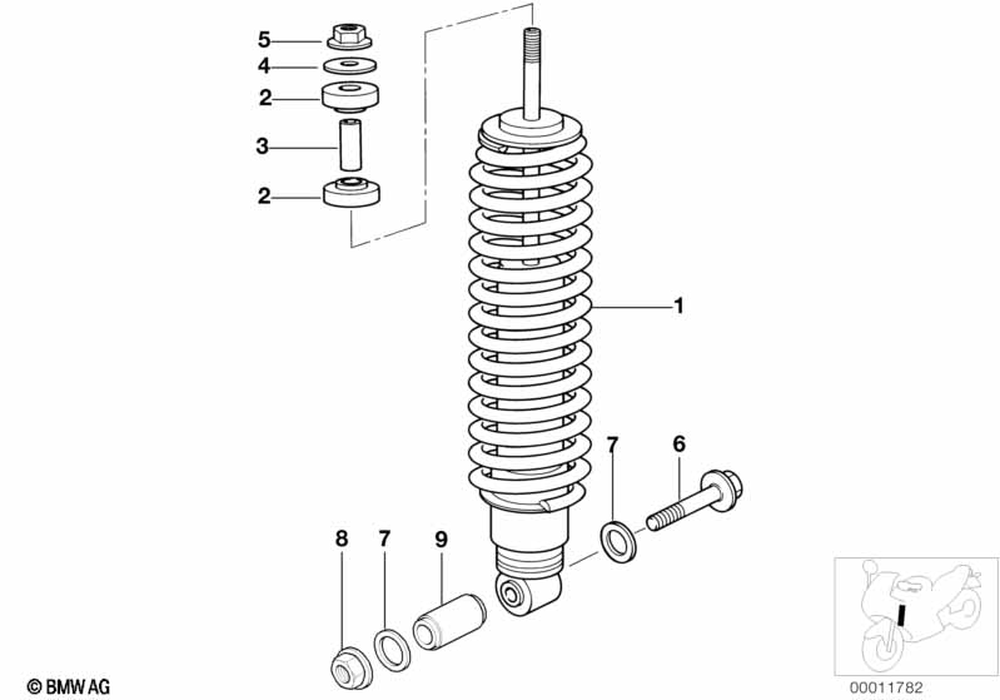 5
4
2
3
2
1
7
6
8
7
9
© BMW AG
00011782