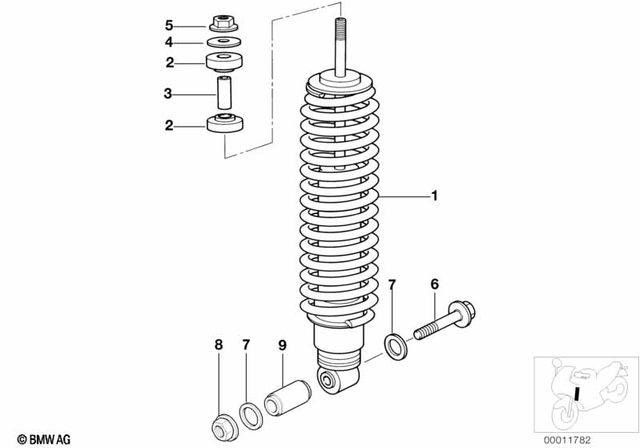 5
4
2
3
2
1
7
6
8
7
9
© BMW AG
00011782