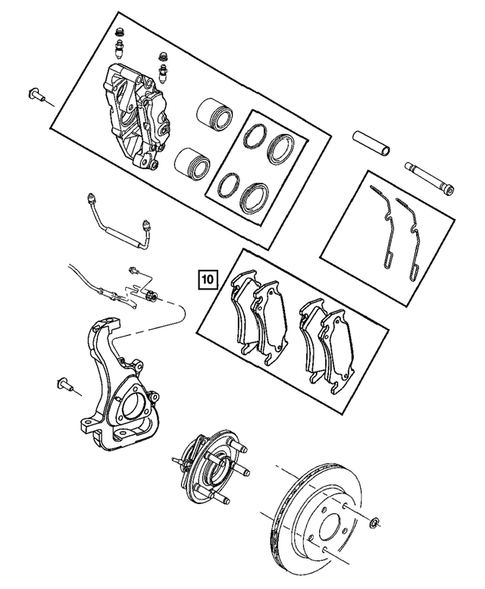 10