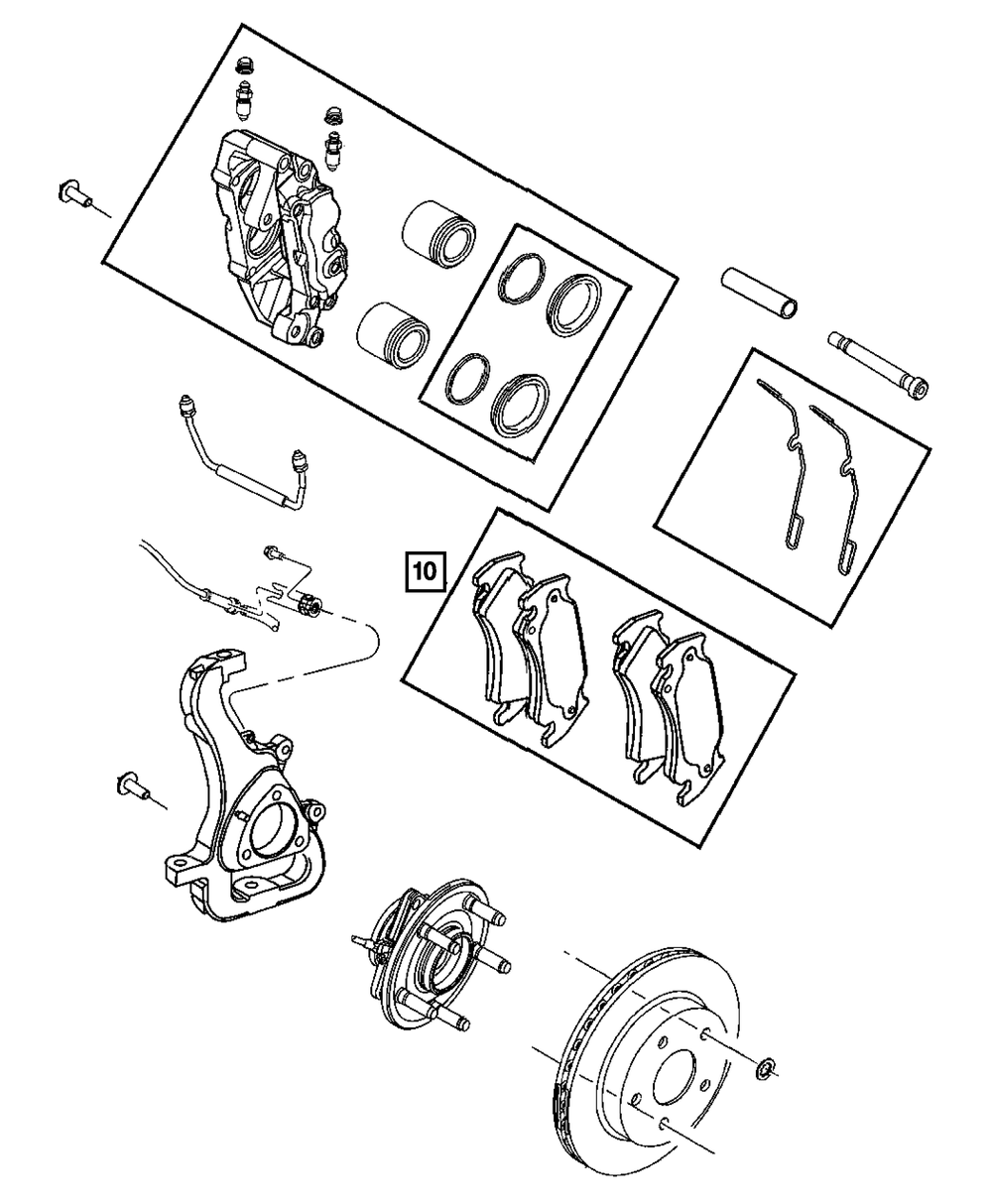 10