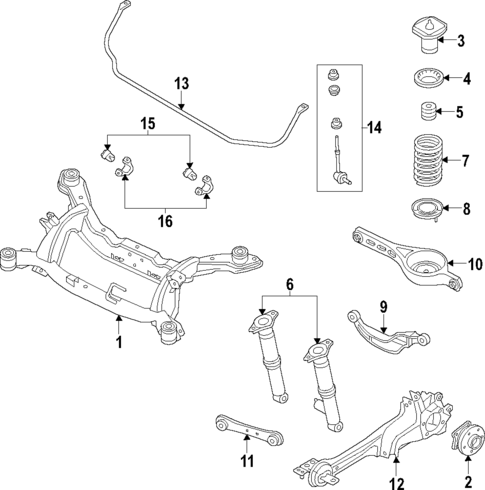 13
3
4
5
15
14
7
16
8
10
6
9
1
11
12
2