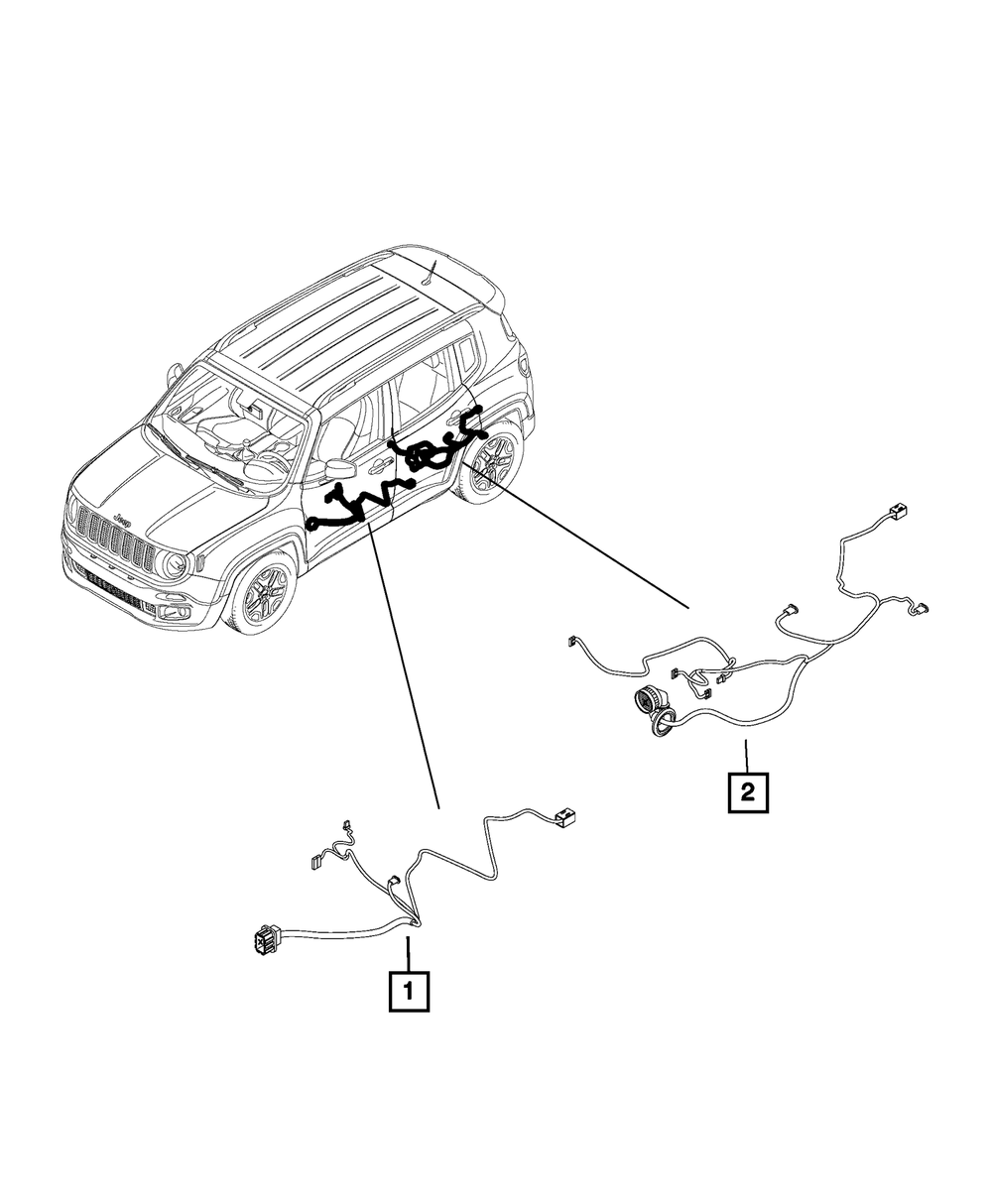 Jeep

2

1