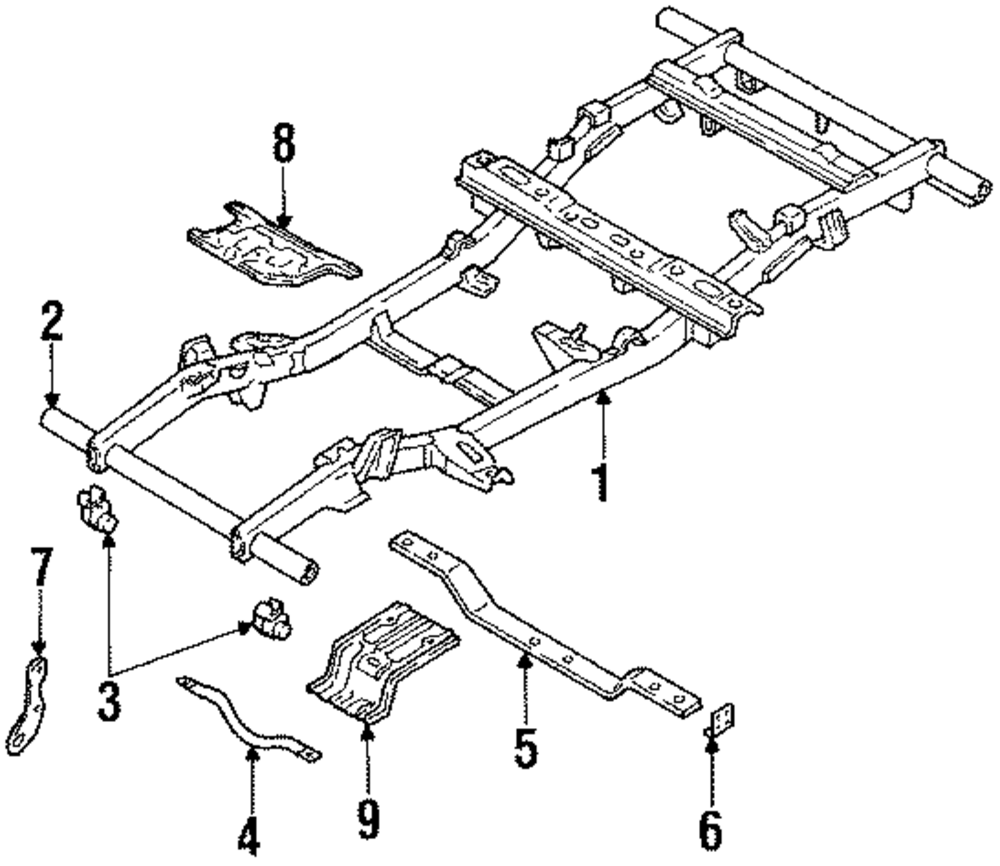 8
2
1
7
3
5
4
9
6