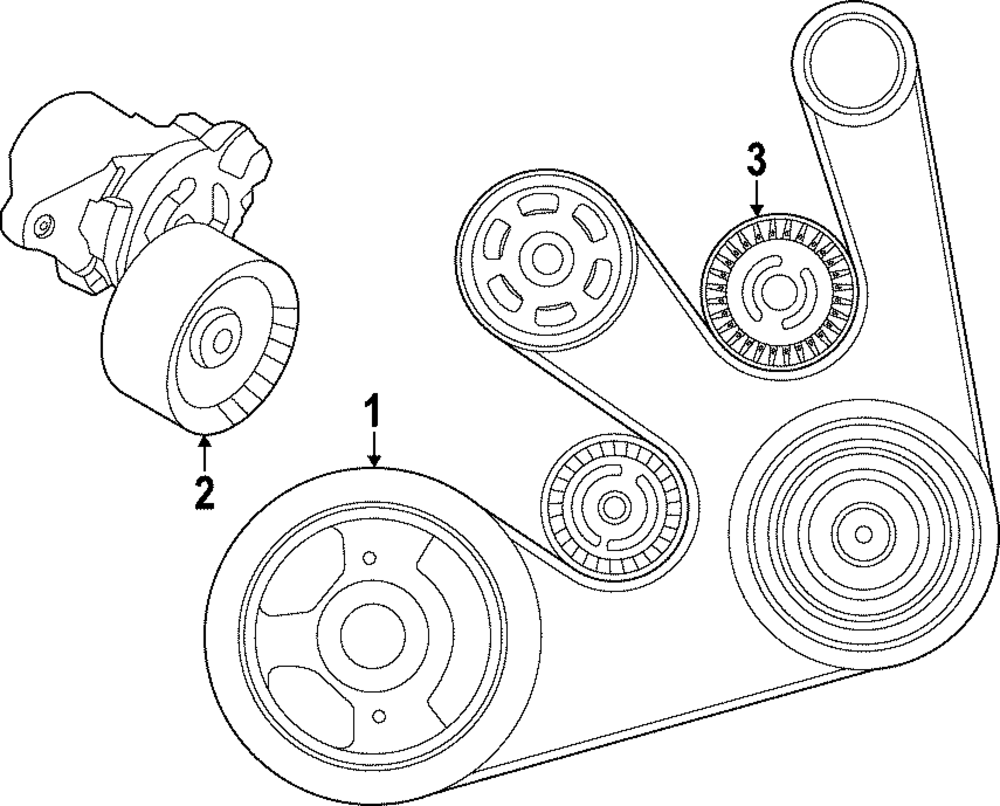 3
1
2