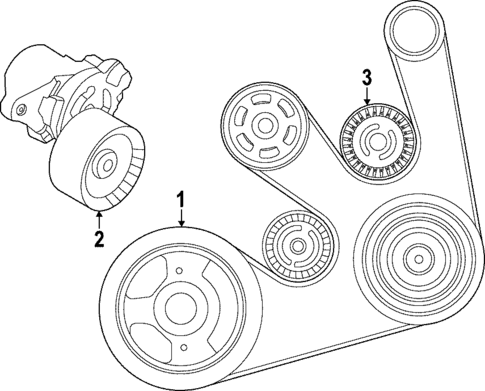 3
1
2