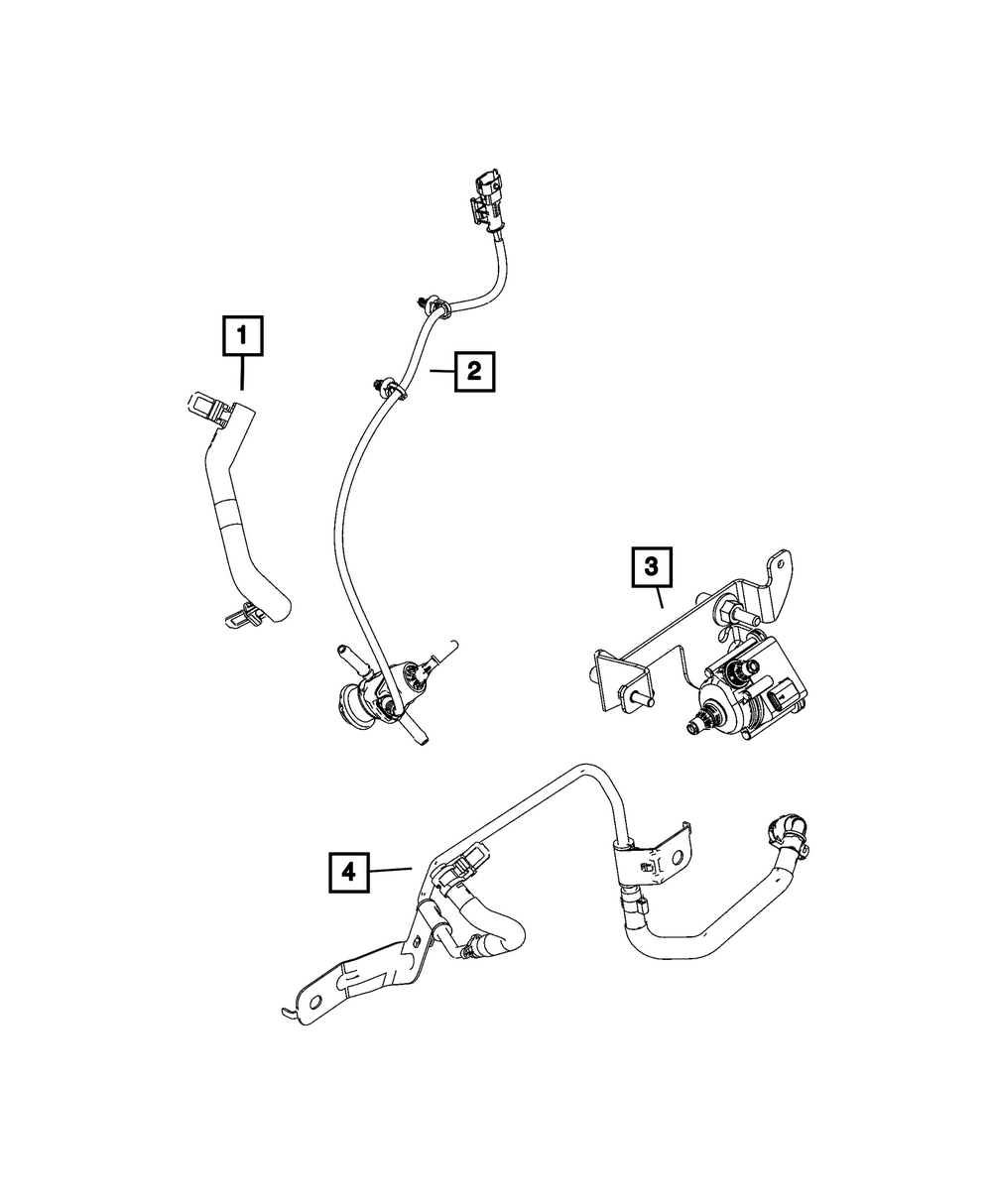 1
2
3
4