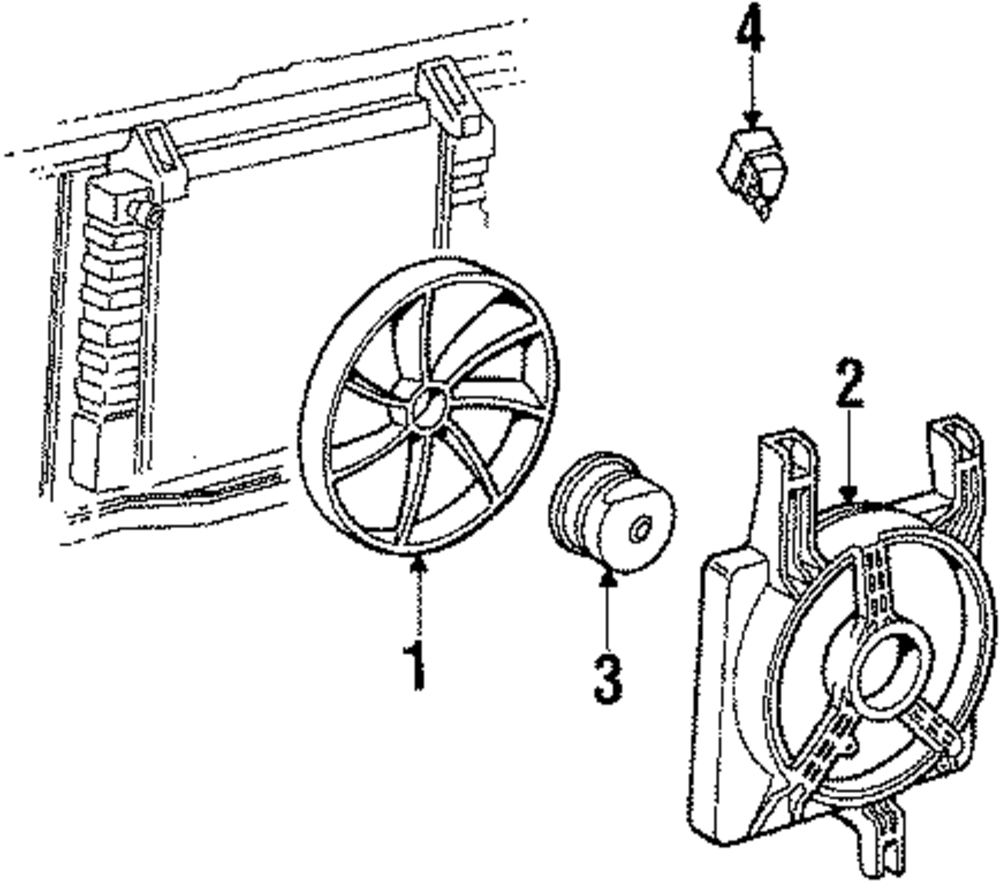 4
2
1
3