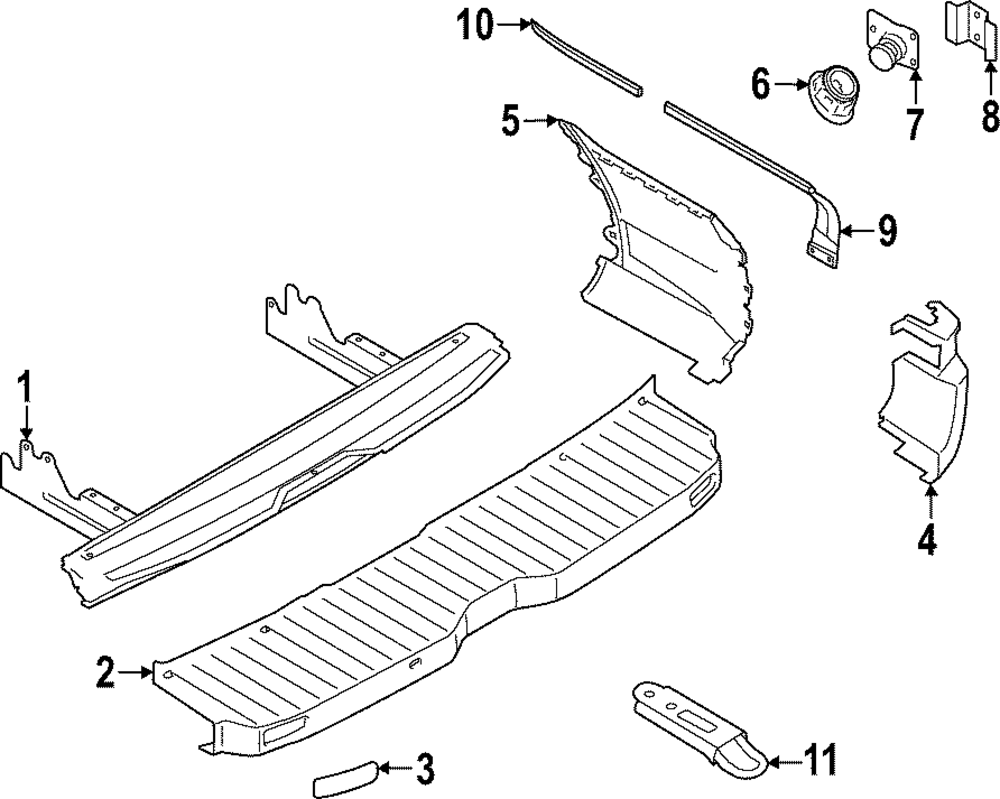 10
6
7
8
5
9
1
4
2
3
11