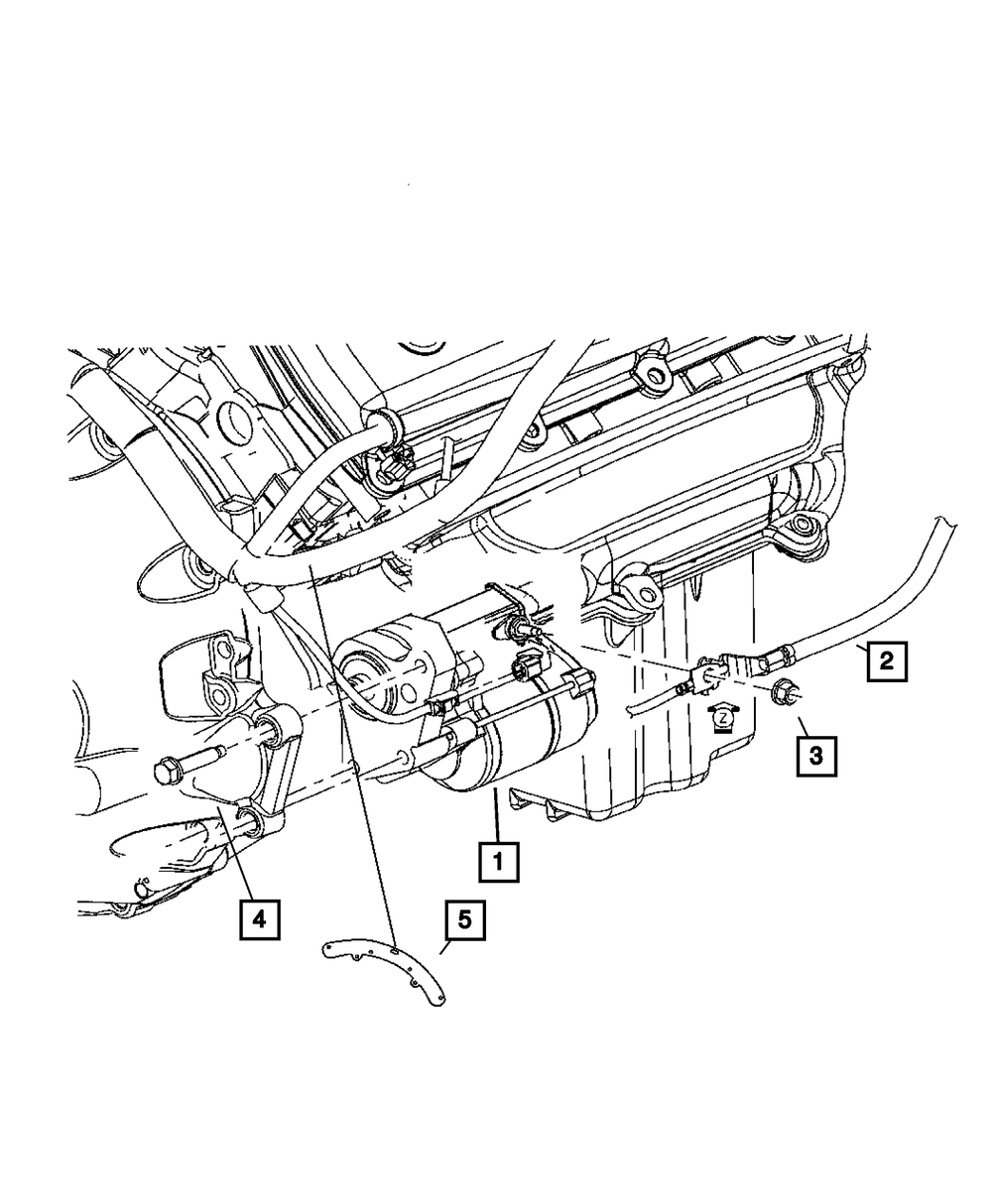 2

Z

3

1

4

5