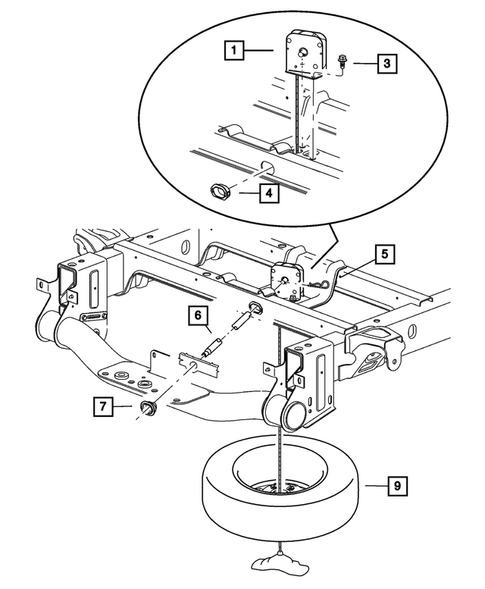 1
3
4
5
6
7
9