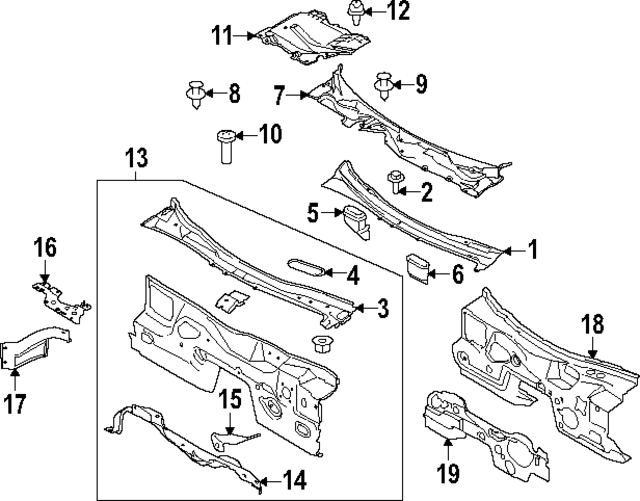 12
11
8
7
9
10
13
2
5
1
16
4
6
3
18
17
15
19
14