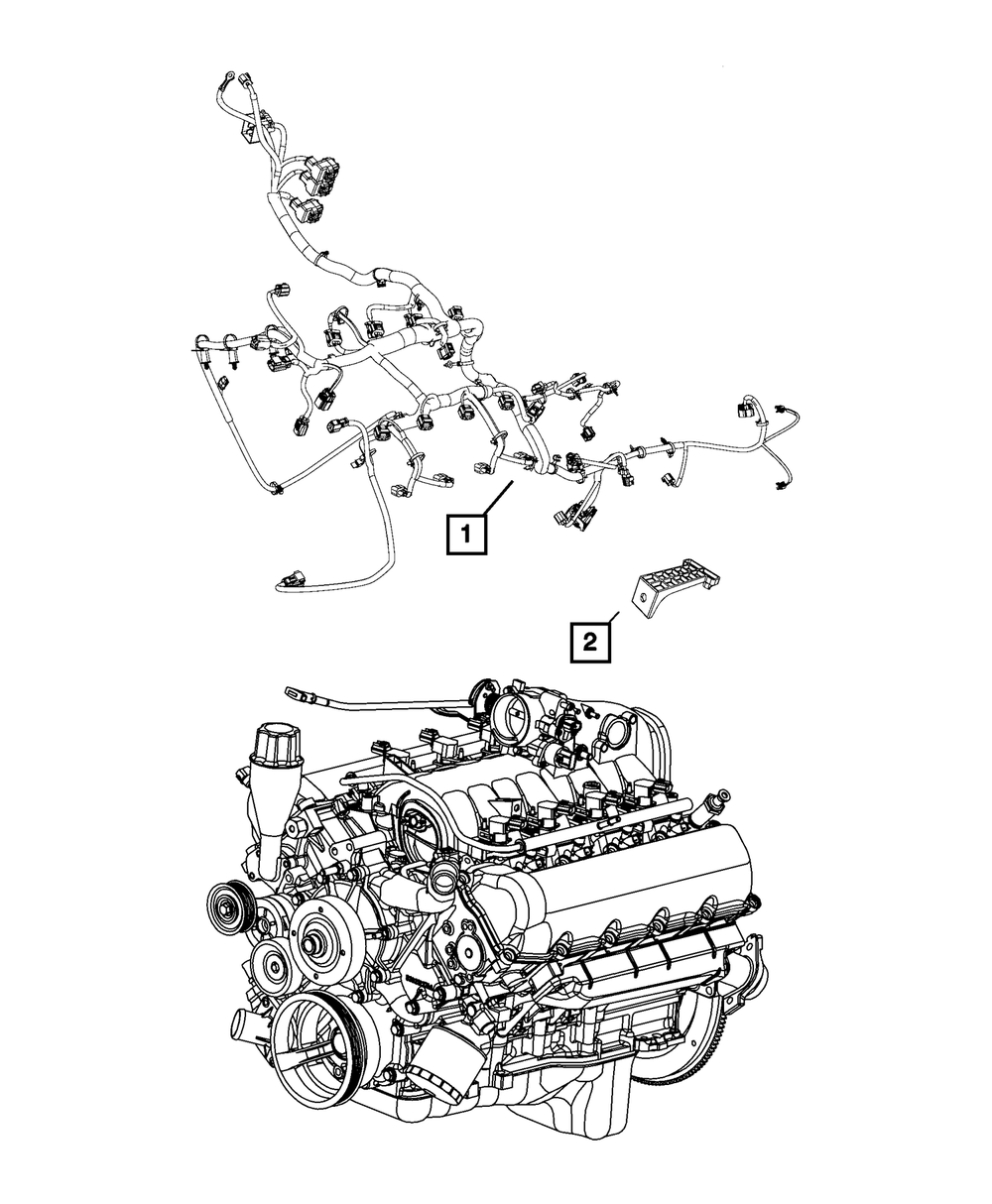 1

2