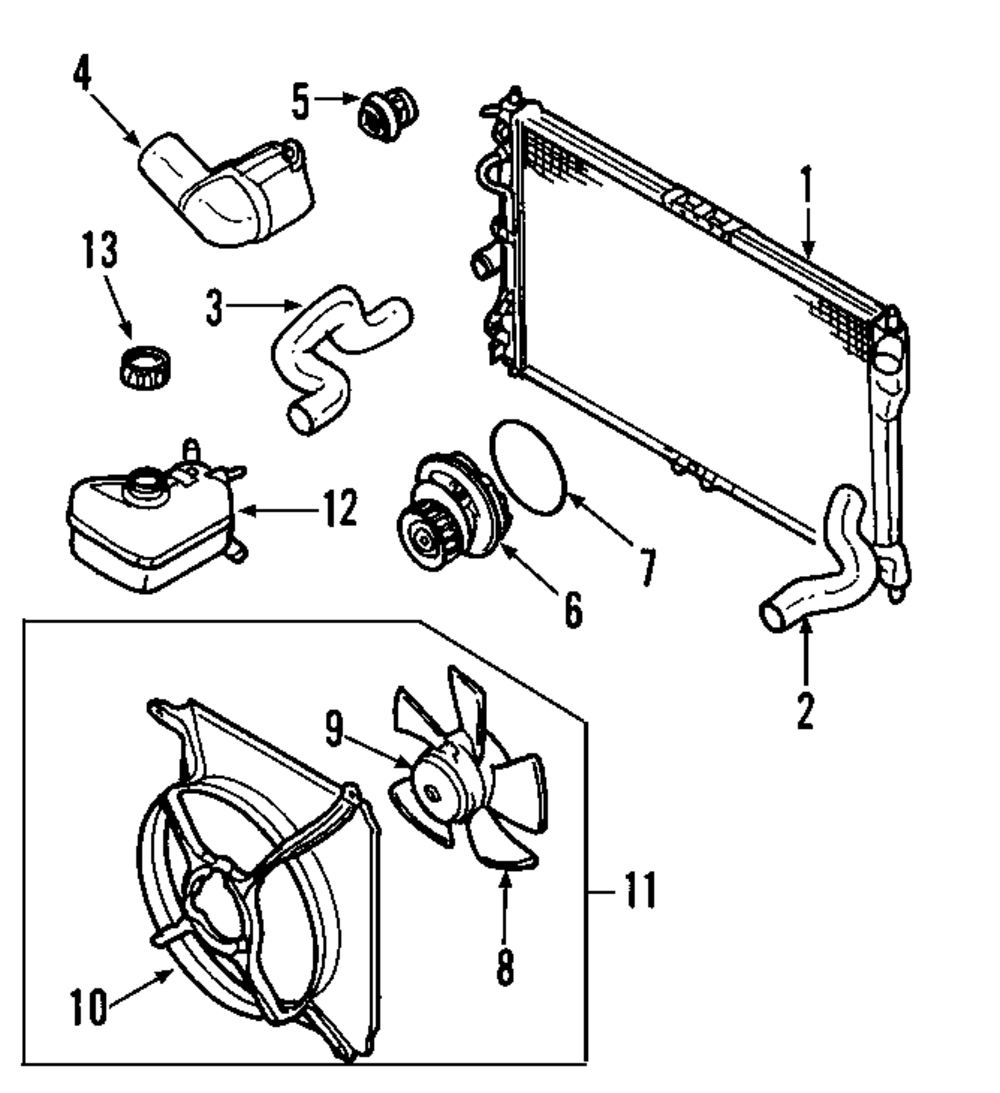 4
5
1
13
3
12
7
6
2
9
11
8
10