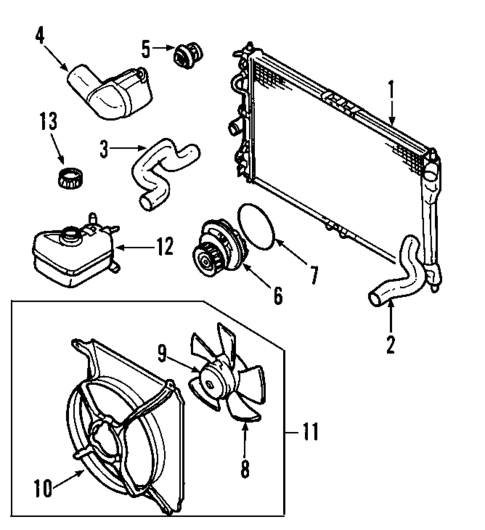 4
5
1
13
3
12
7
6
2
9
11
8
10