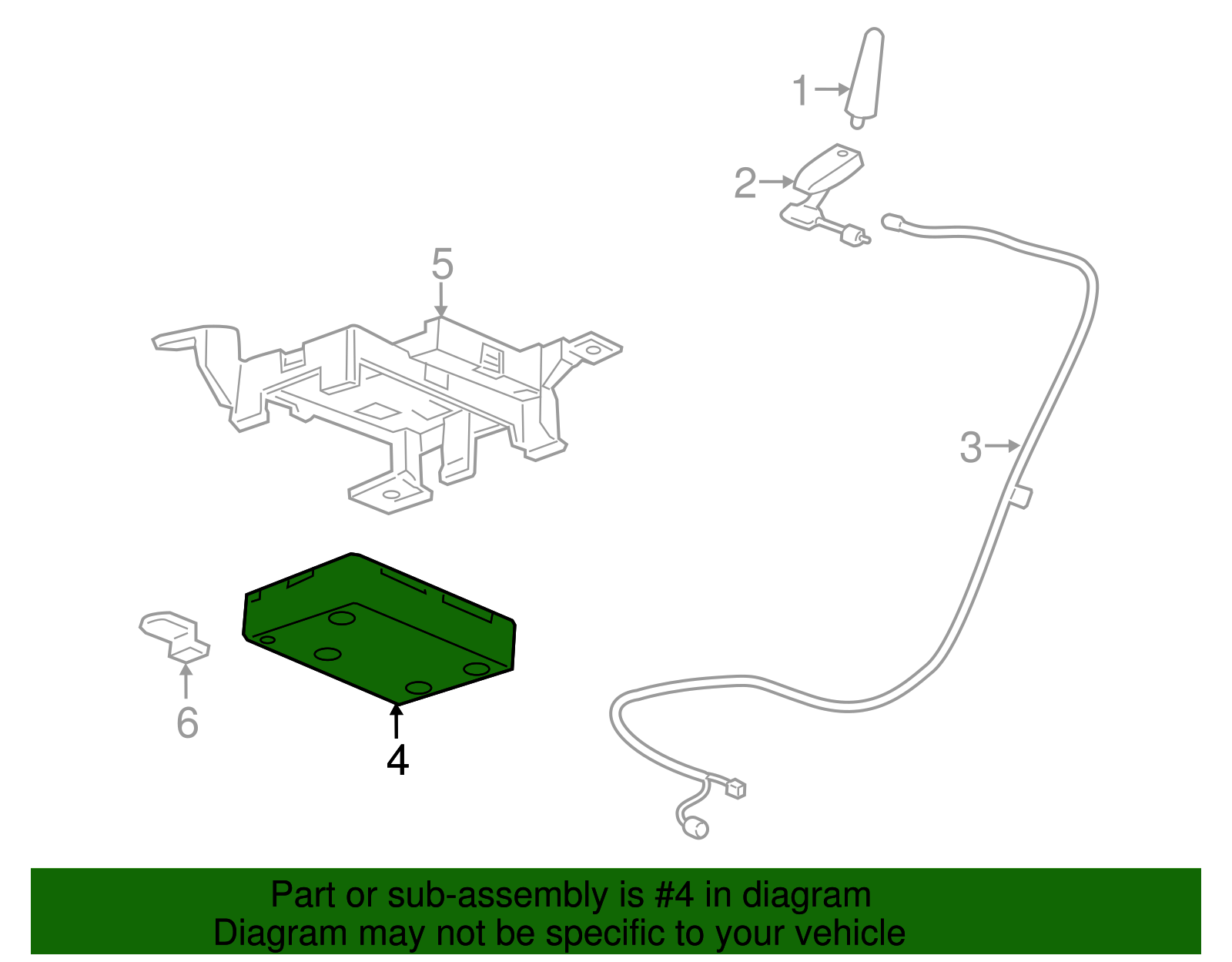 1
2
5
3
6
4

Part or sub-assembly is #4 in diagram
Diagram may not be specific to your vehicle