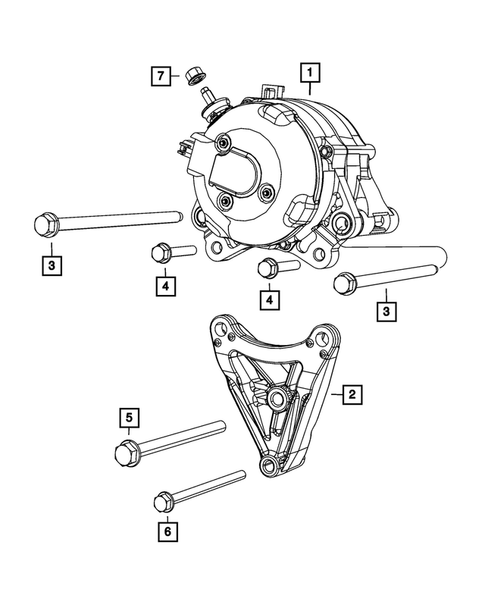 7
1
3
4
4
3
2
5
6