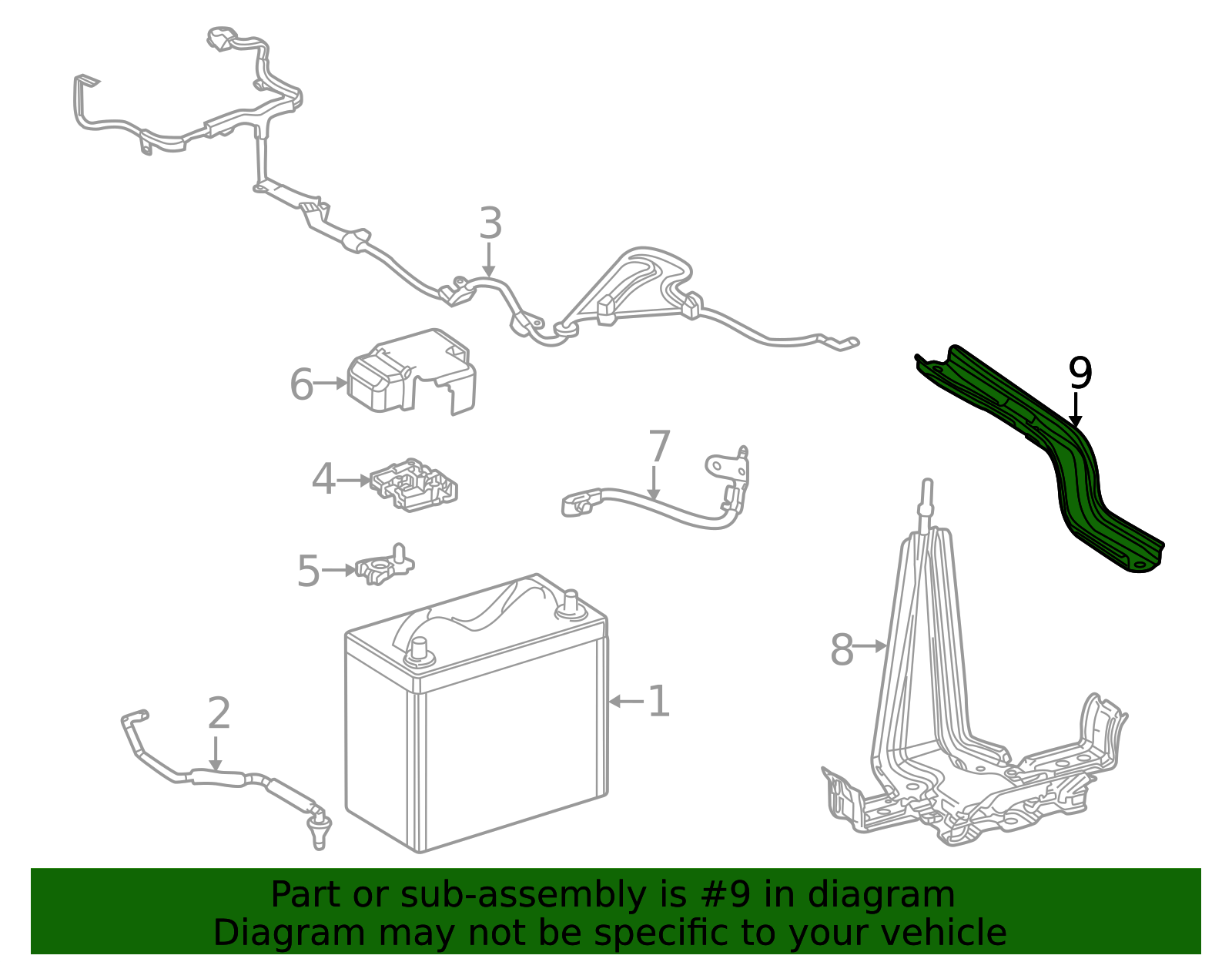 3
9
6
7
4
5
8
1
2

Part or sub-assembly is #9 in diagram
Diagram may not be specific to your vehicle