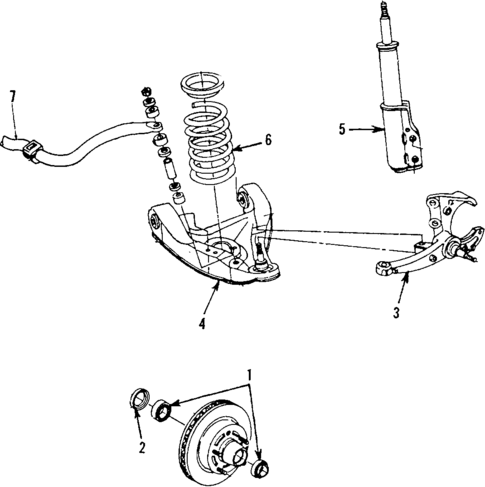 7
6
5
4
3
1
2