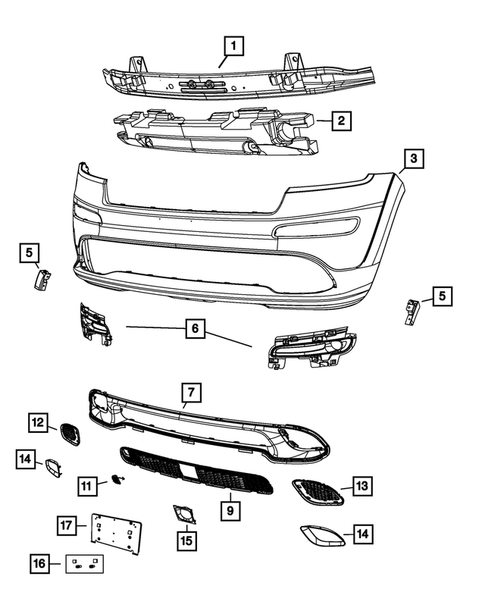 1
2
3
5
5
6
7
12
14
11
9
13
17
15
14
16