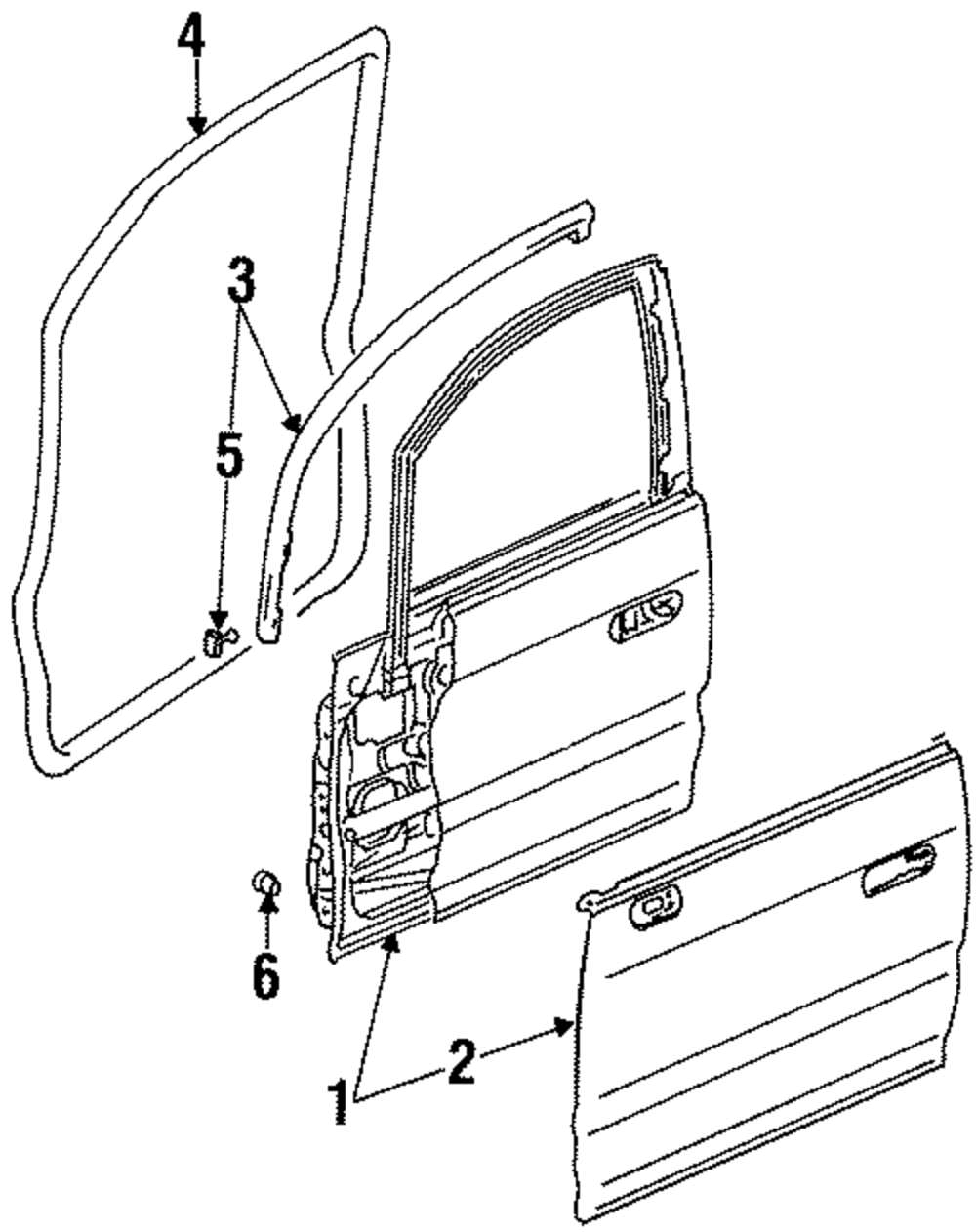 4
3
5
6
1
2