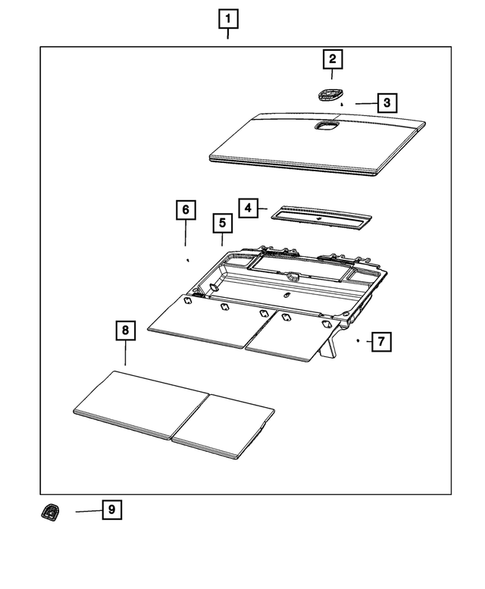 1
2
3
4
6
5
7
8
9