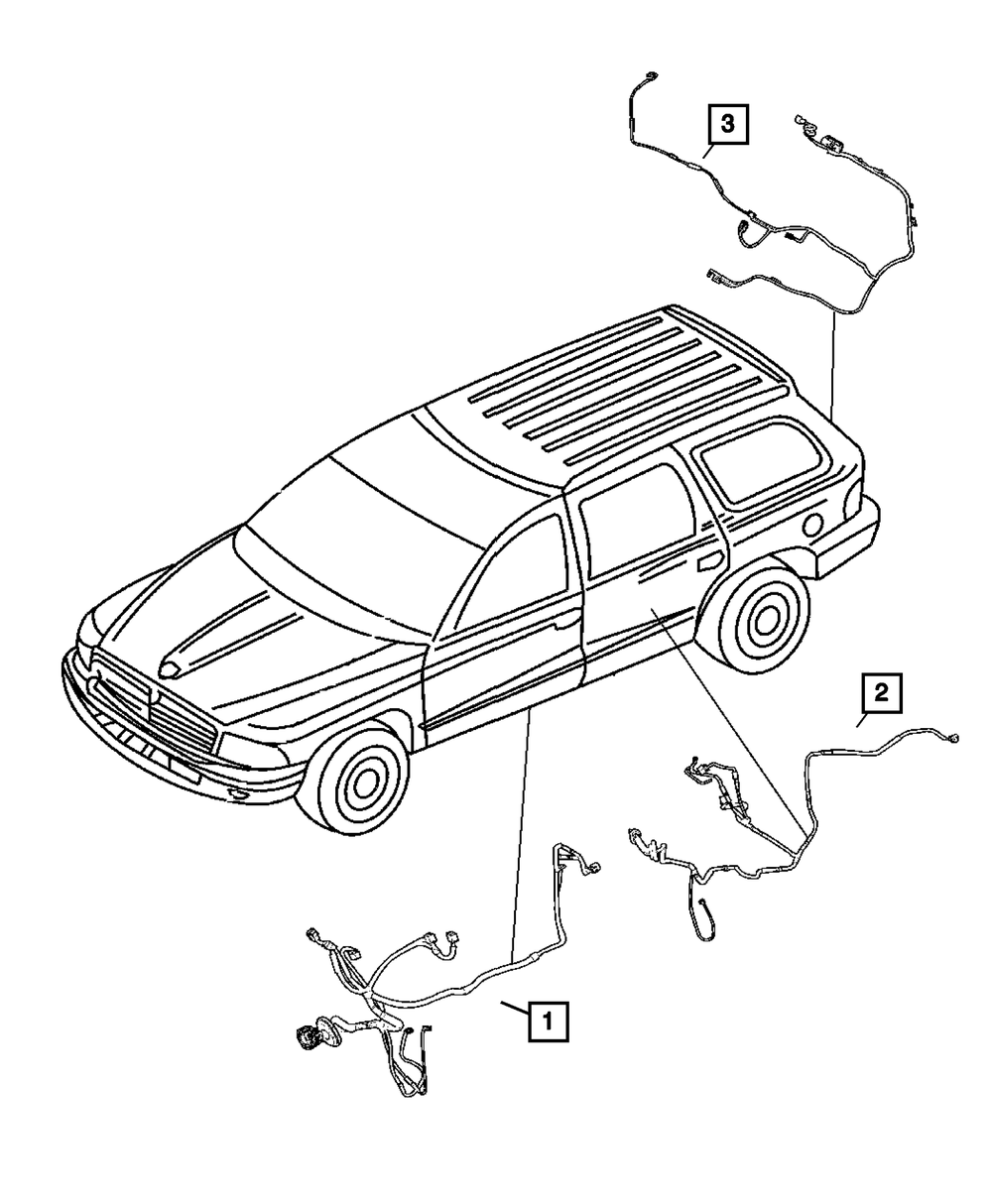 3

2

1