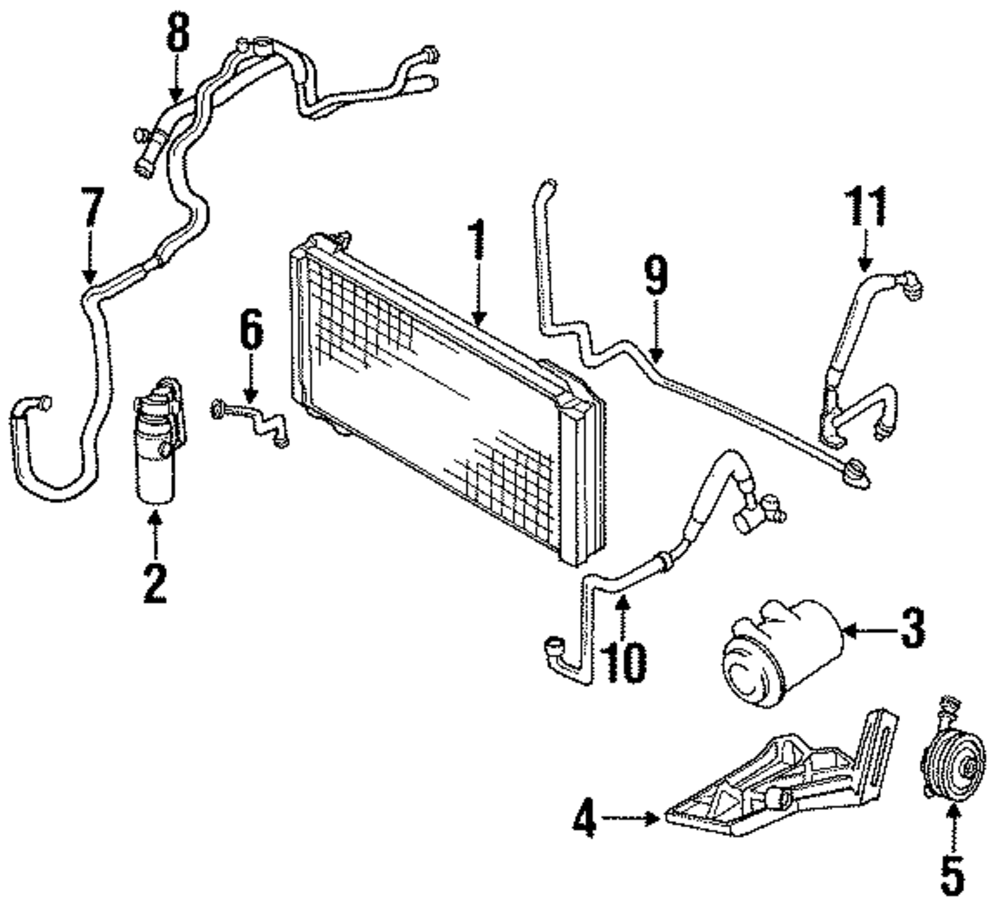 8
7
6
1
9
11
2
10
3
4
5