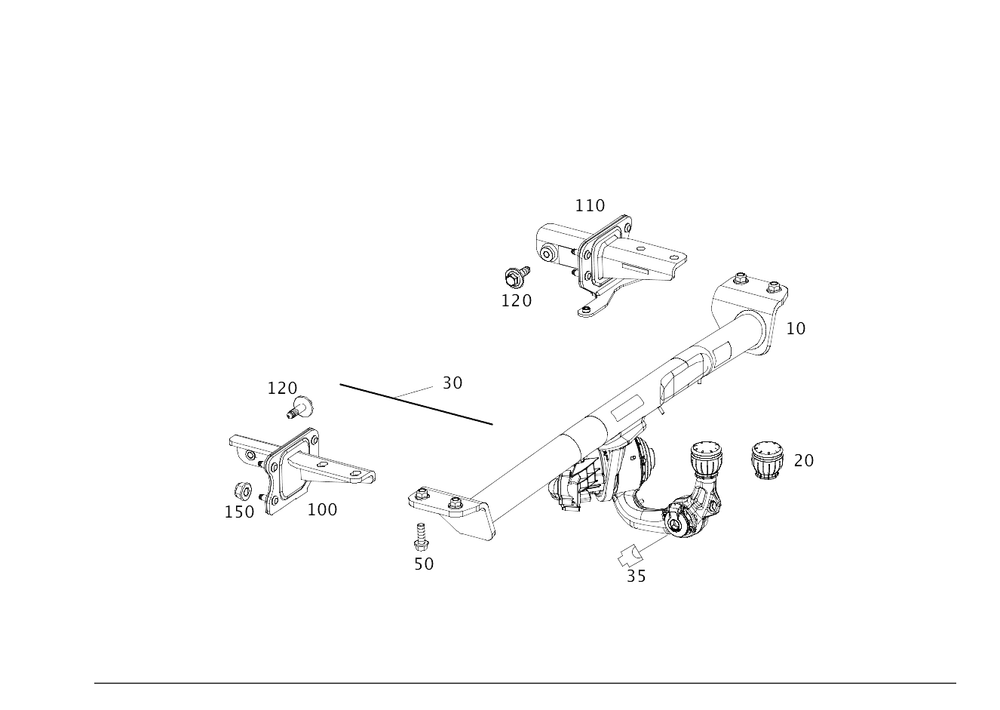 110
120
10
120
30
20
150
100
50
35