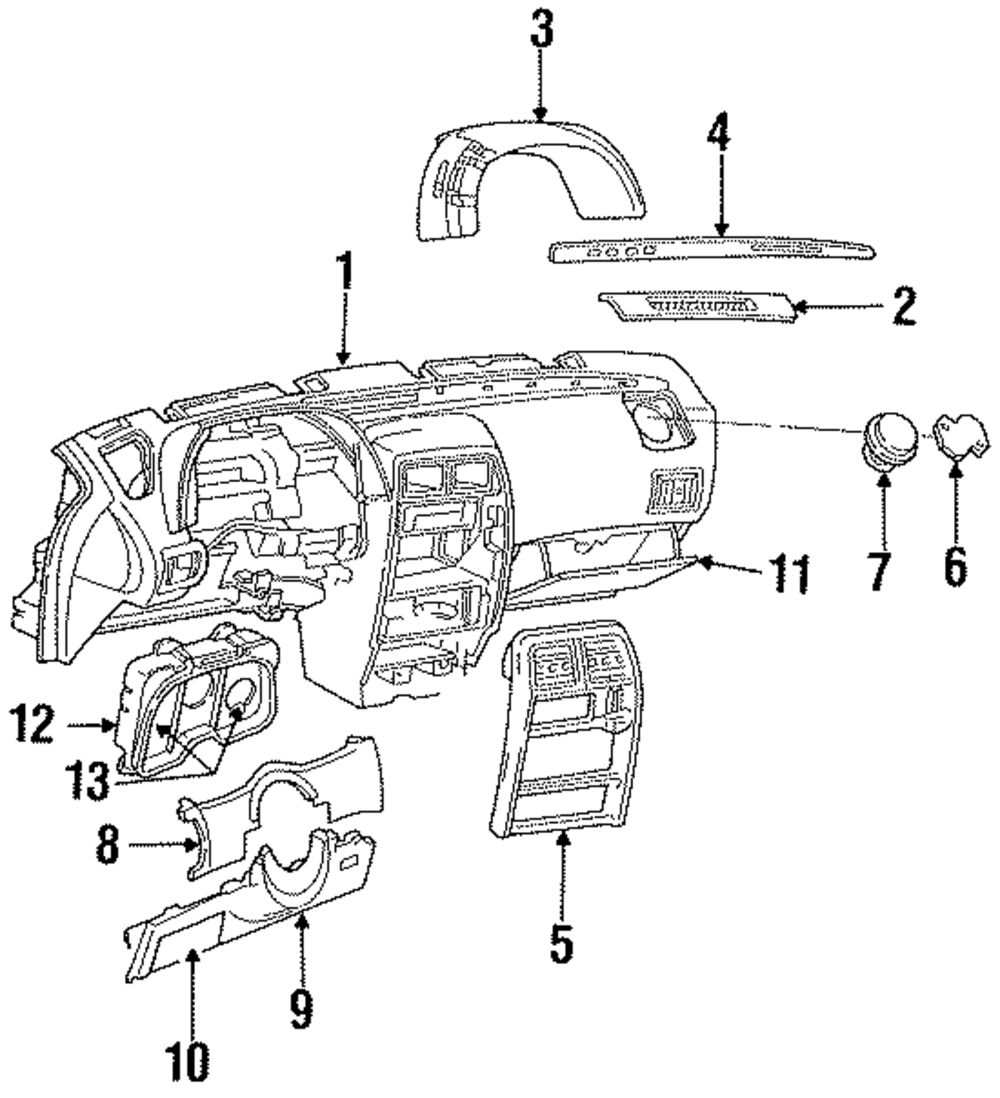 3
4
1
2
7
6
11
12
13
8
5
9
10