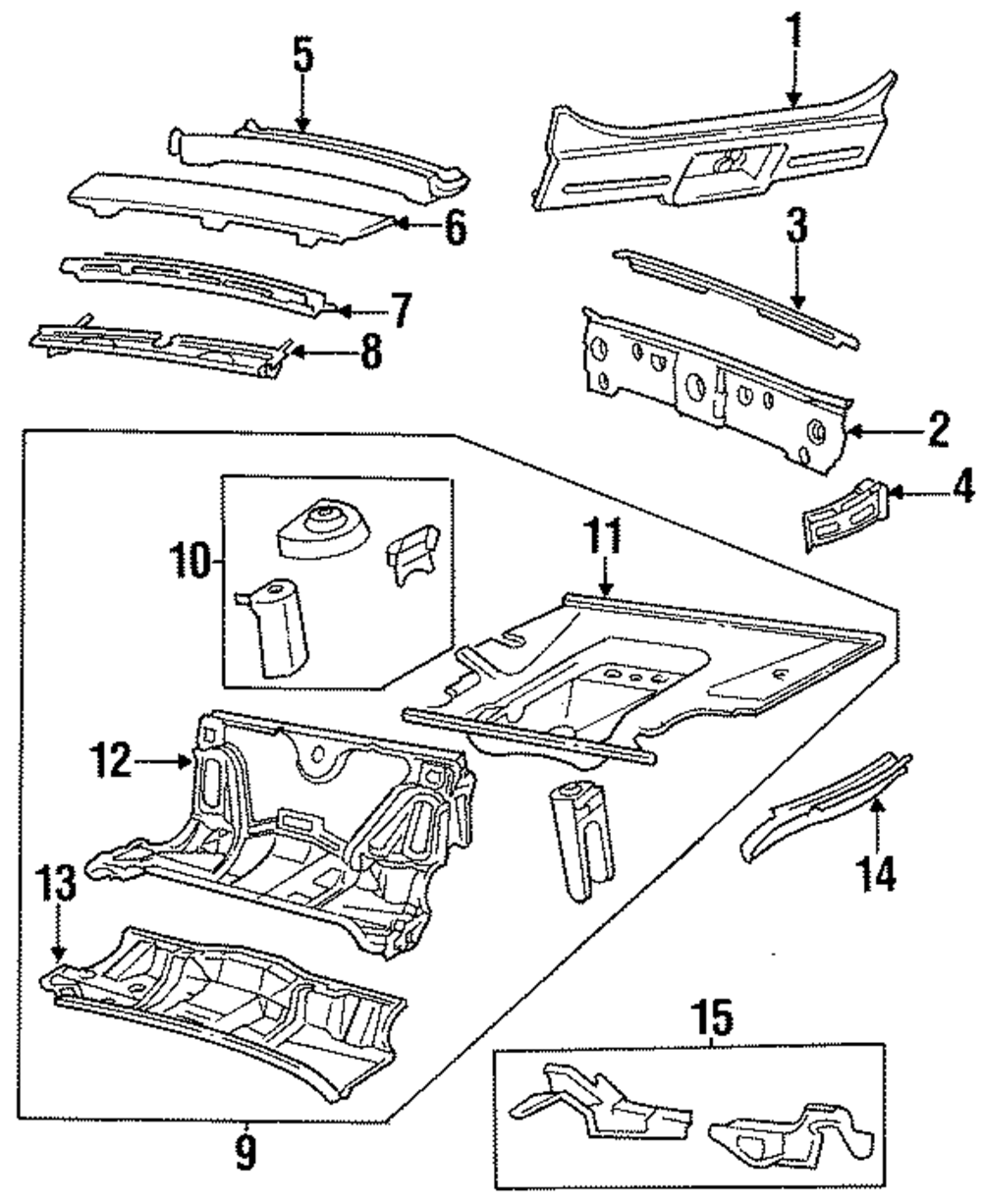 5
1
6
3
7
8
2
4
10
11
12
14
13
15
9