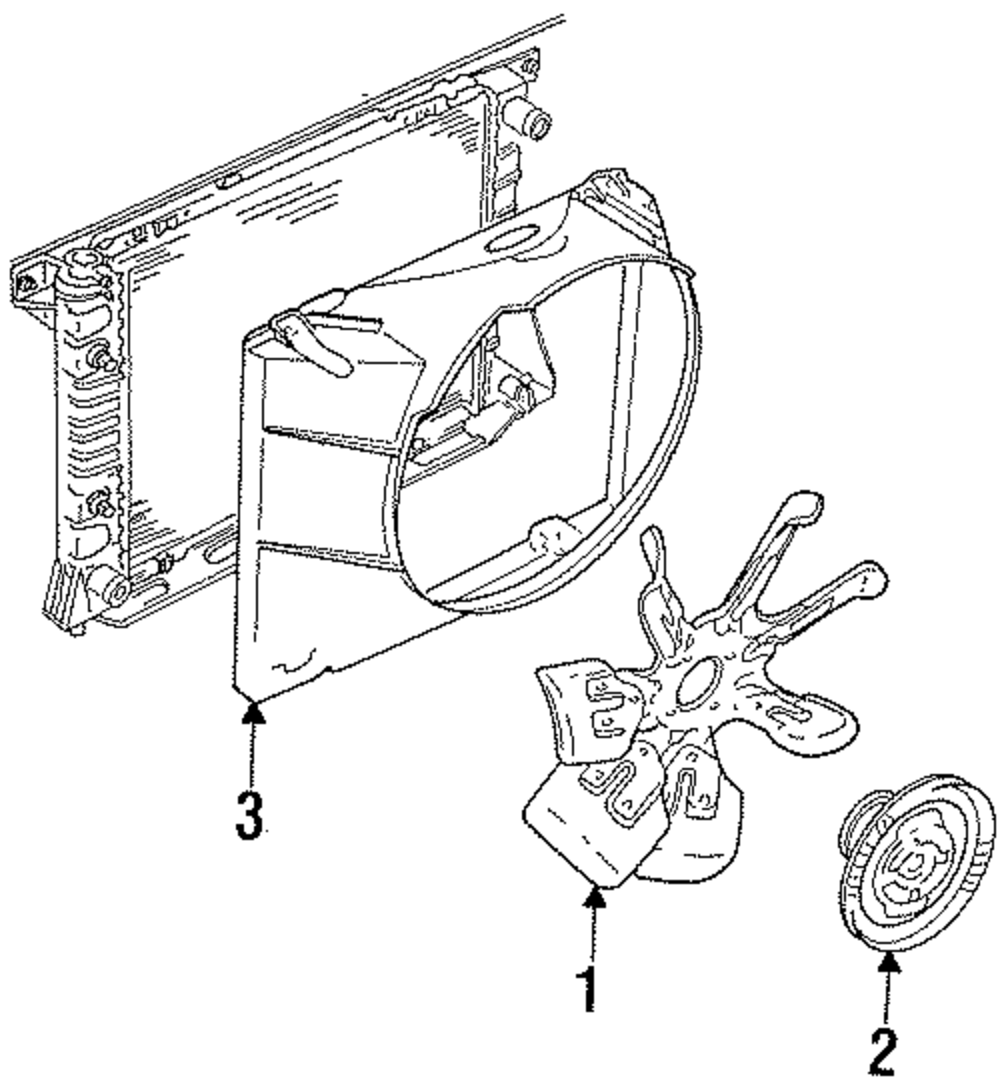 3

1

2