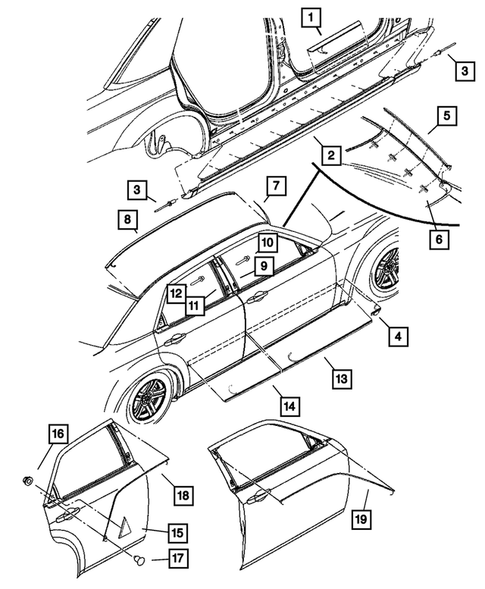 1
3
5
2
6
3
7
8
10
9
12
11
4
13
14
16
18
15
17
19