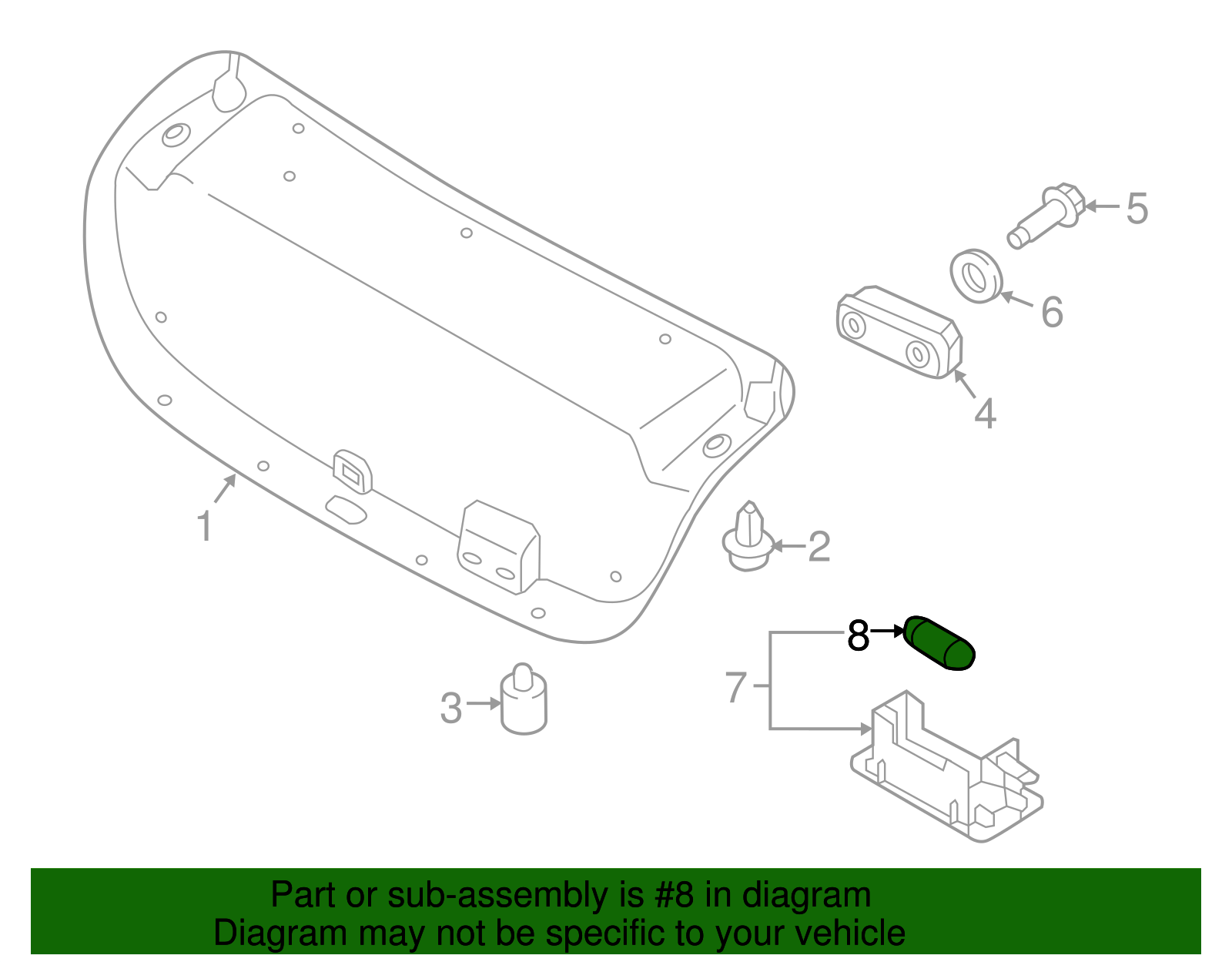 5
6
4
1
2
8
7
3

Part or sub-assembly is #8 in diagram
Diagram may not be specific to your vehicle