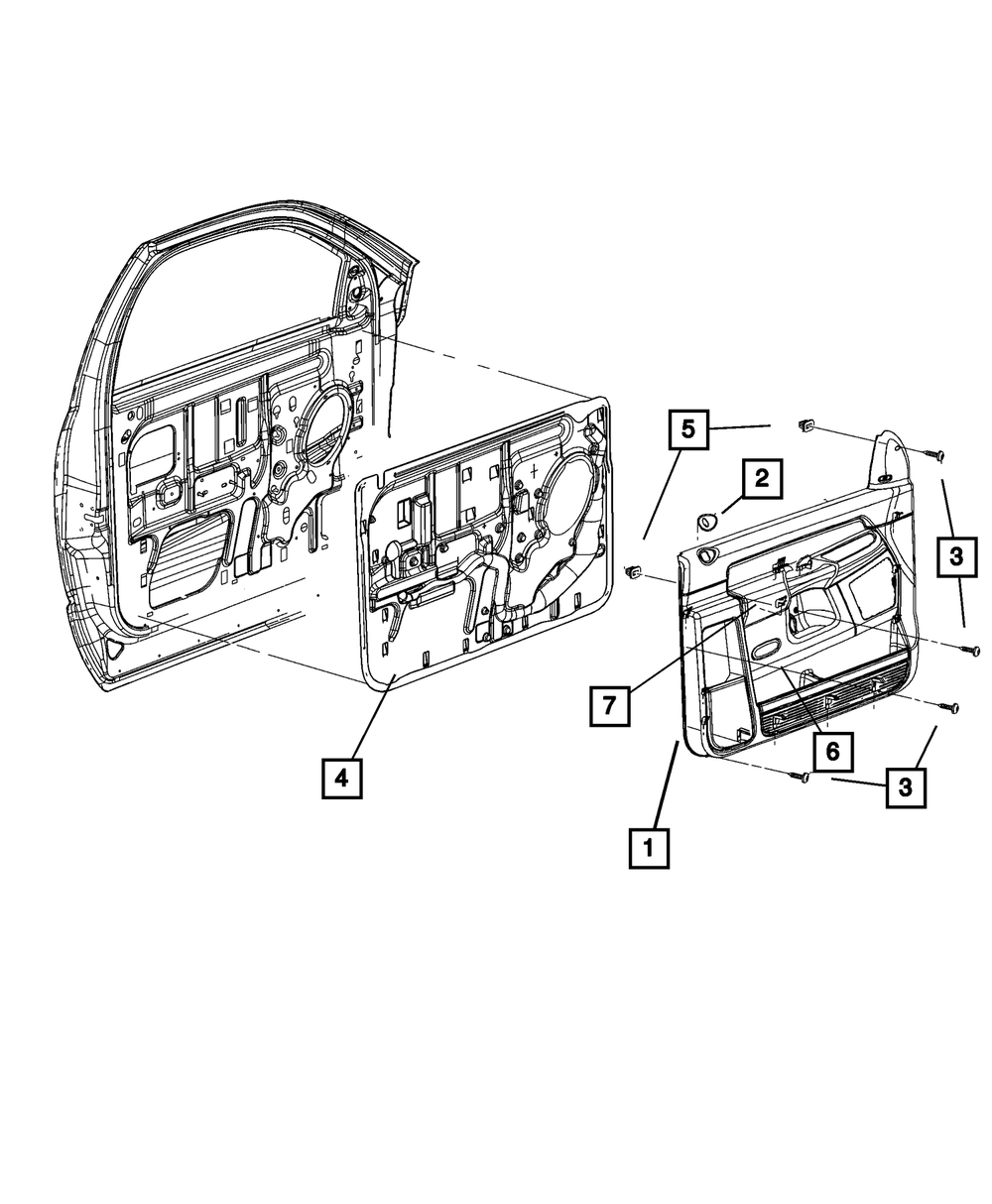 5
2
3
7
6
3
4
1