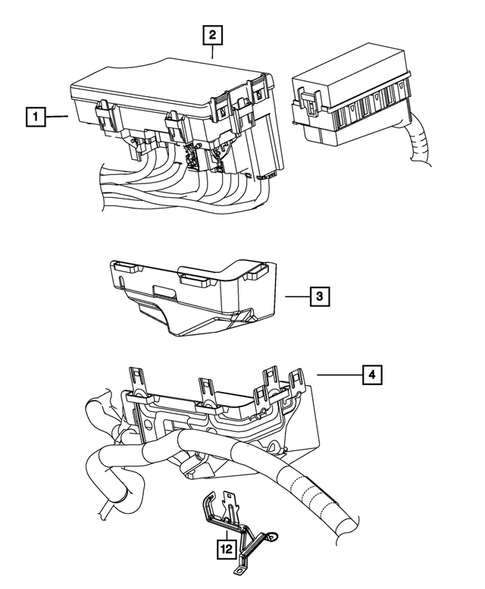 2
1
3
4
12