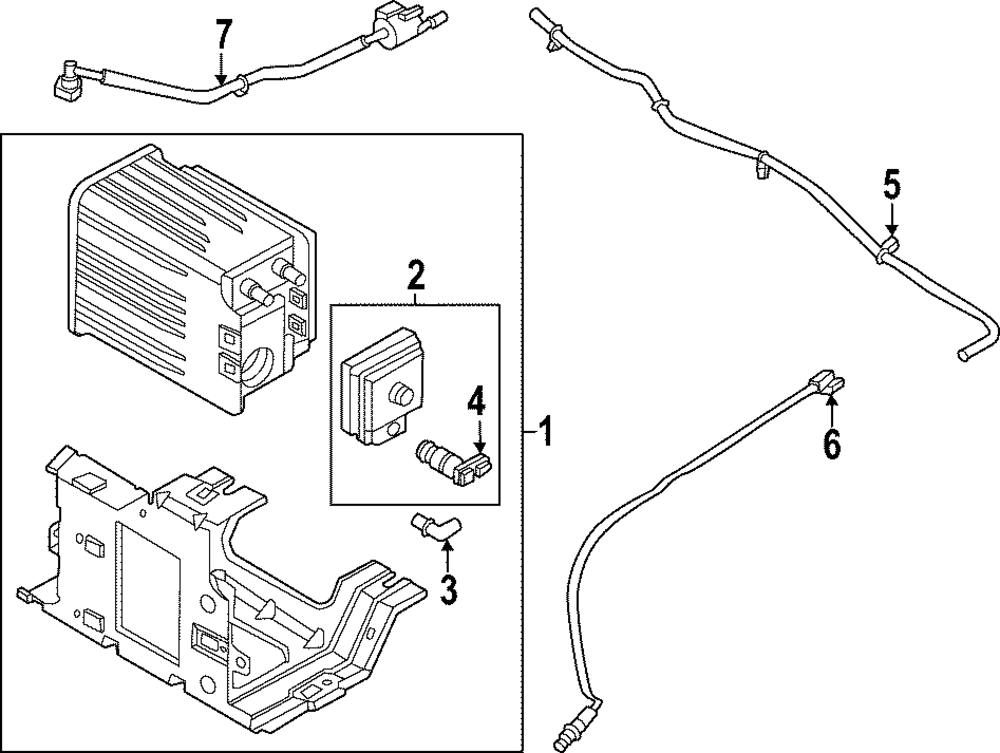 7
5
2
4
1
6
3