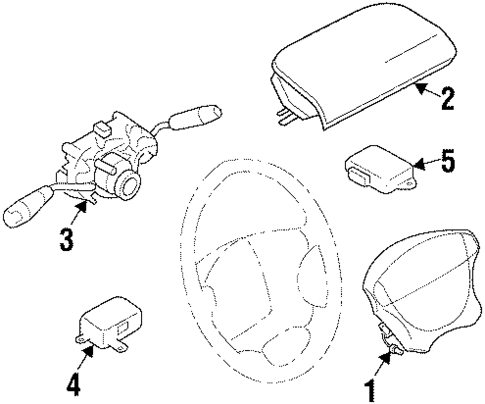 2
5
3
4
1