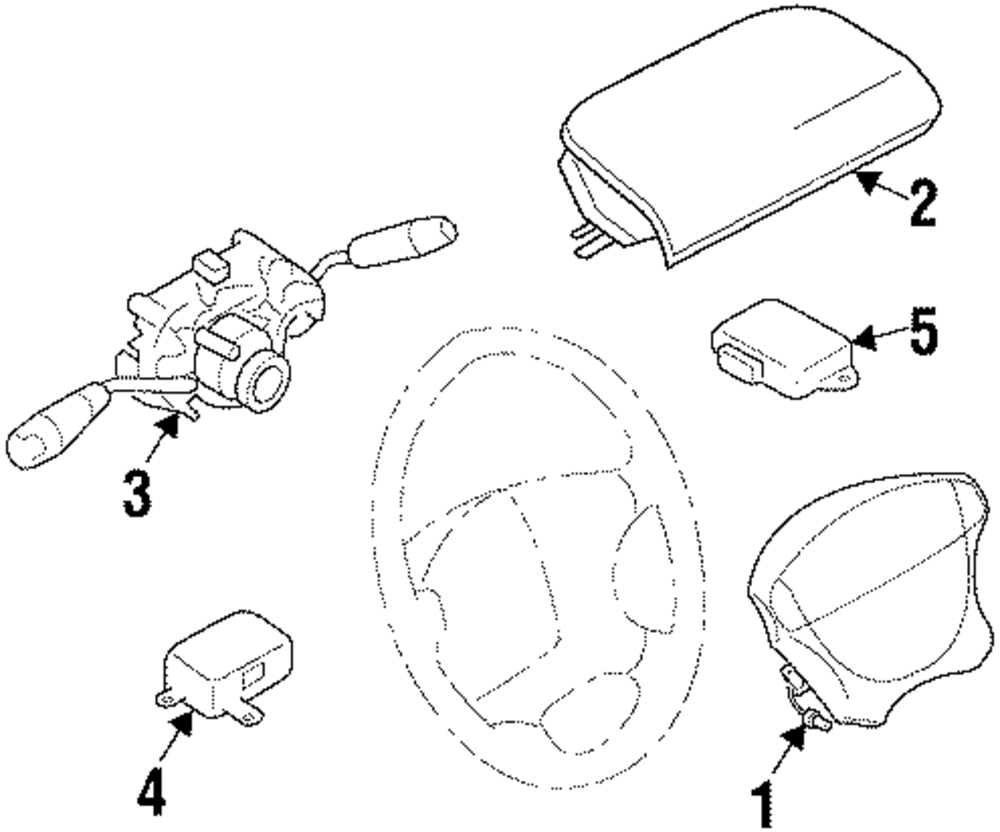 2
5
3
4
1