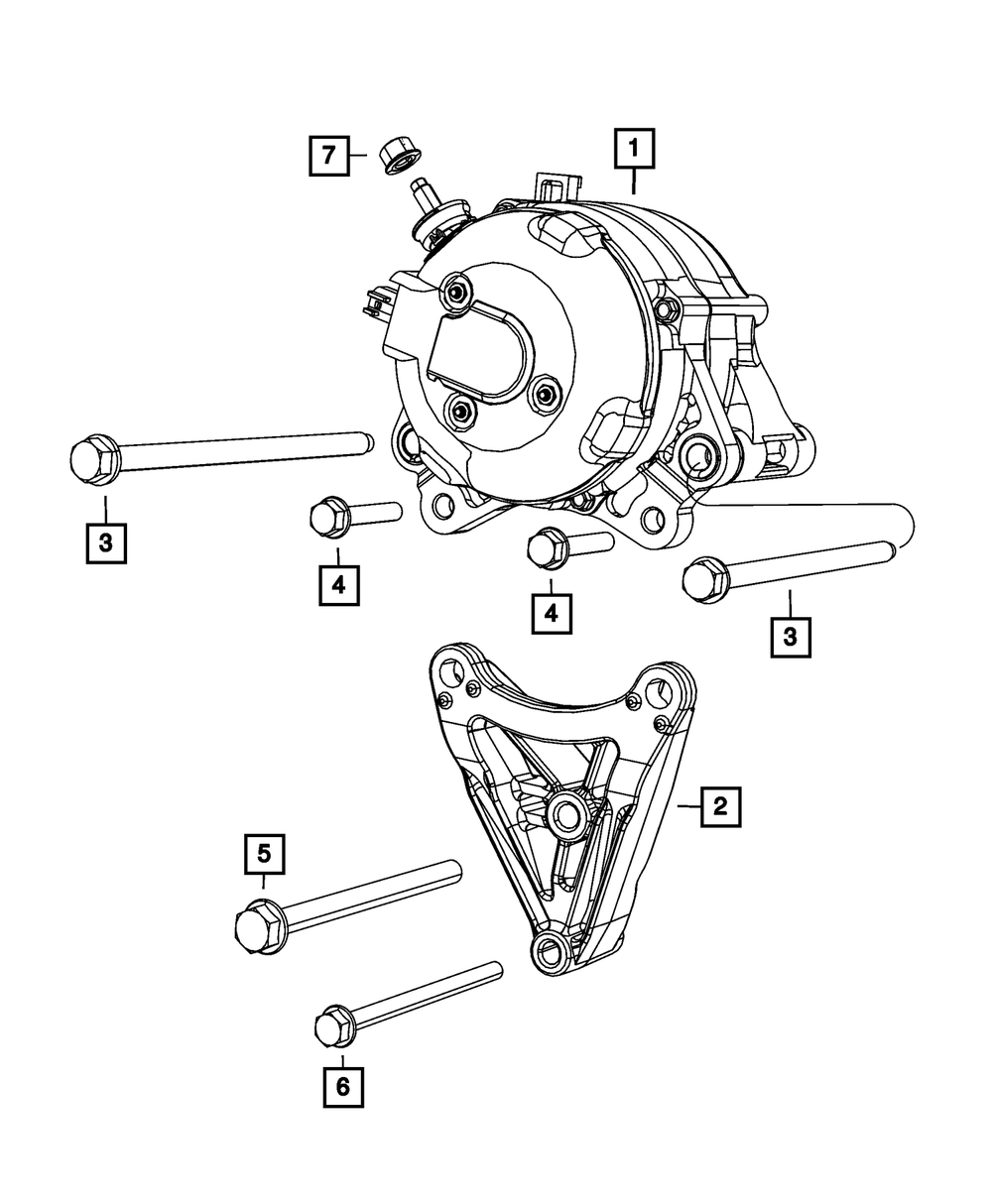 7
1
3
4
4
3
2
5
6