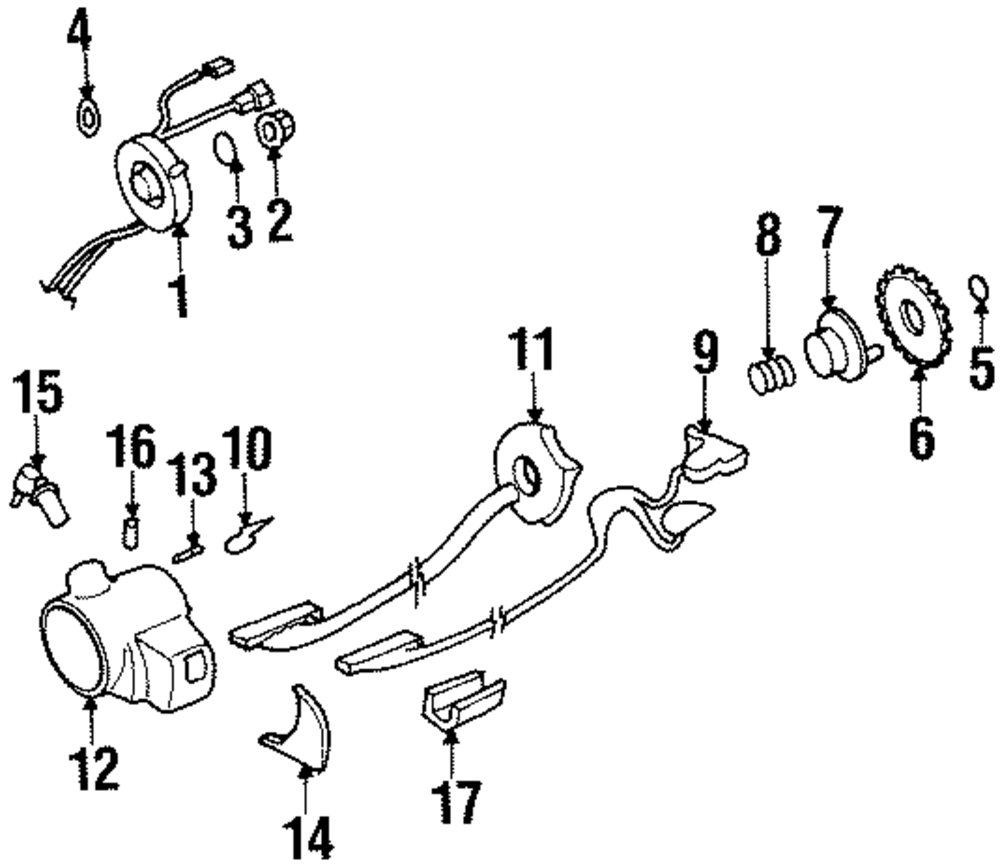 4
3
2
1
8
7
5
6
11
9
15
16
13
10
12
14
17