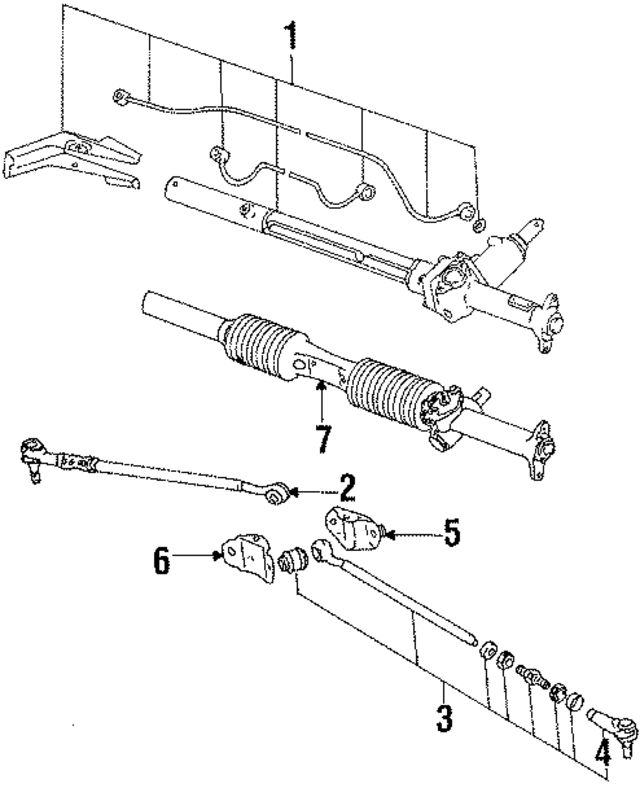 1
7
2
5
6
3
4