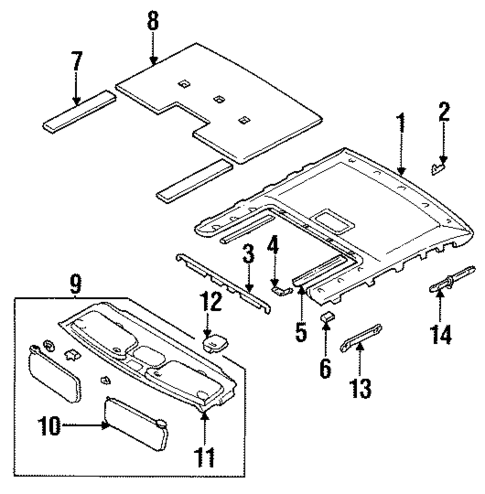 8
7
1
2
3
4
9
12
5
14
6
13
10
11