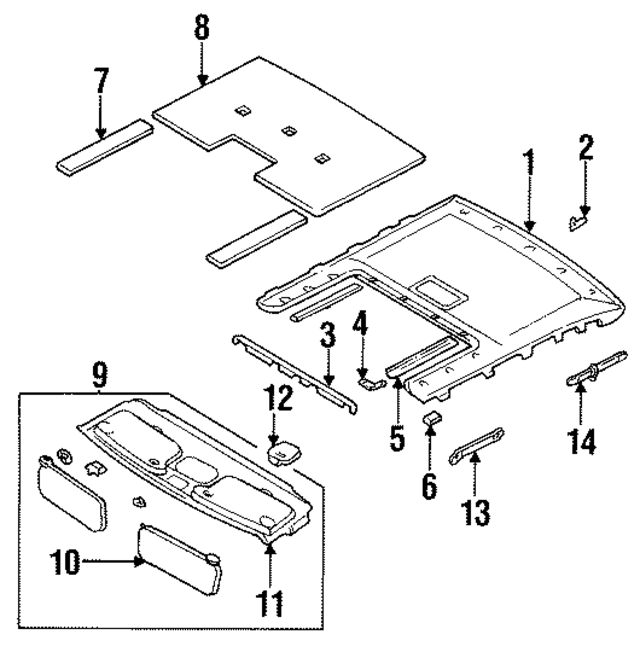 8
7
1
2
3
4
9
12
5
14
6
13
10
11