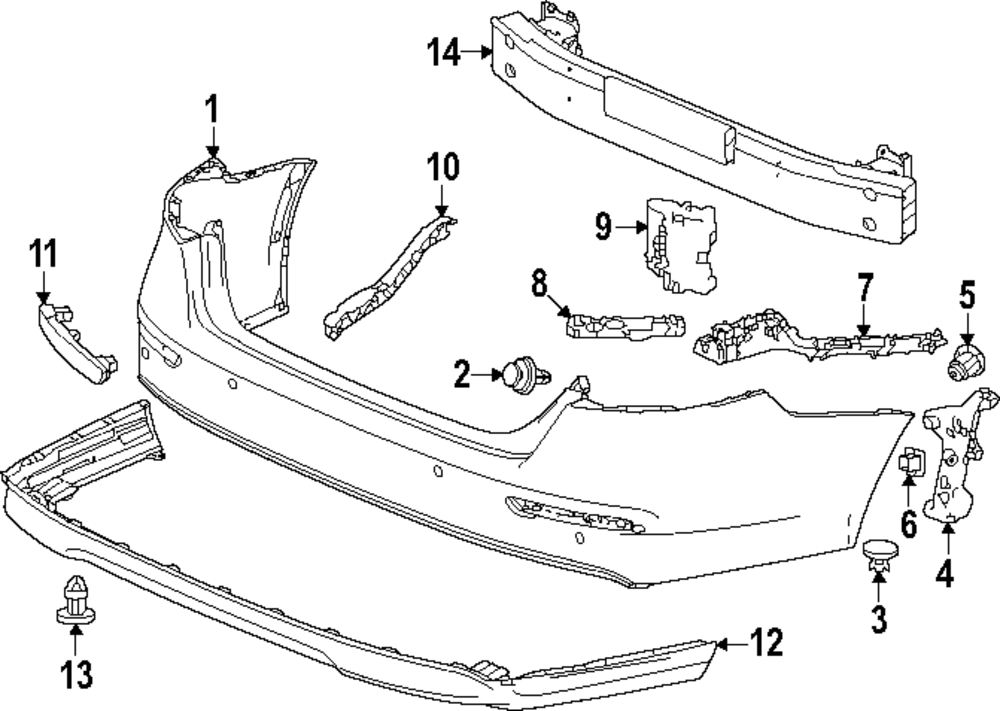 14
1
10
9
11
8
7
5
2
6
4
3
12
13