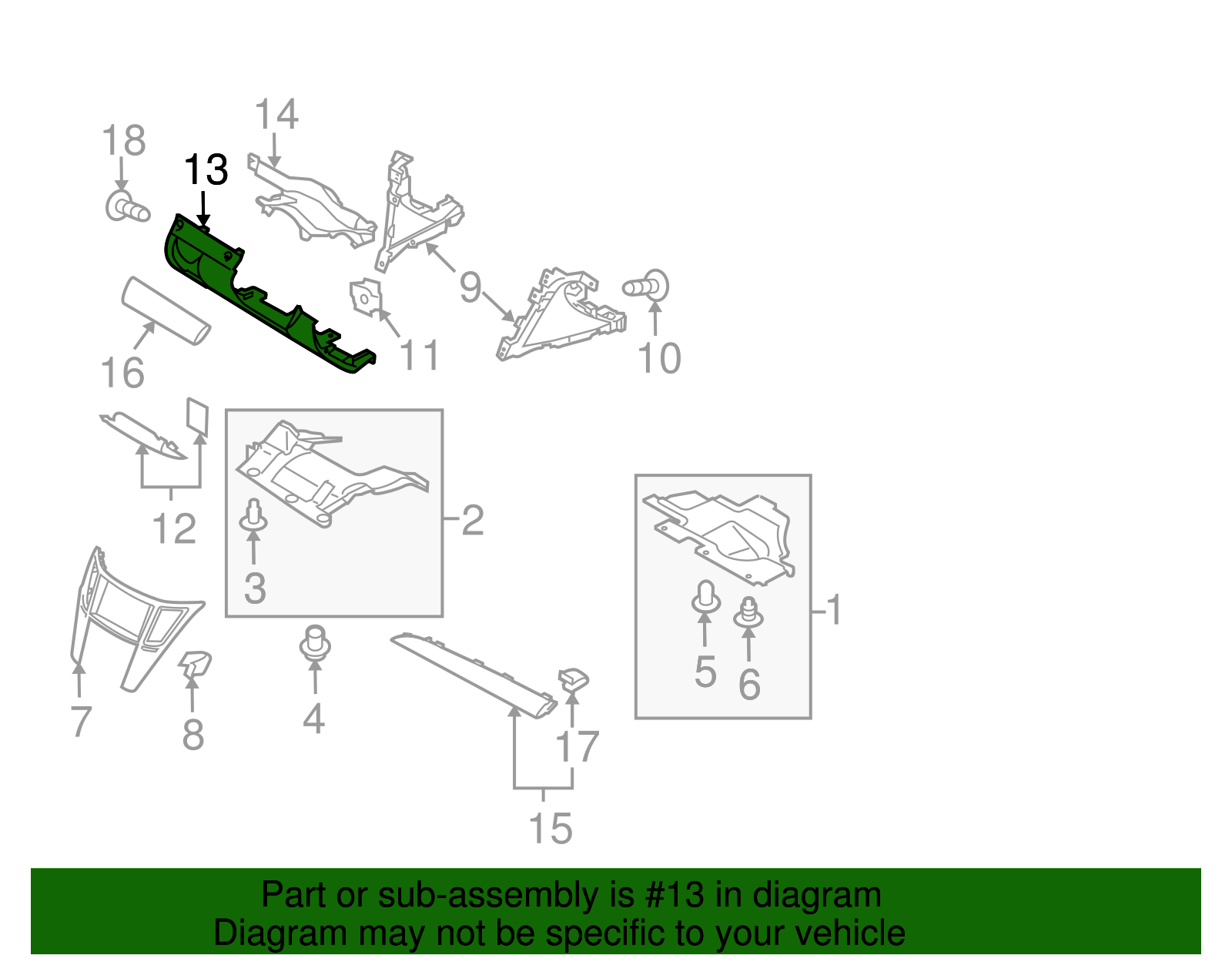 14
18
13
9
11
10
16
12
2
3
1
5
6
7
8
4
17
15

Part or sub-assembly is #13 in diagram
Diagram may not be specific to your vehicle