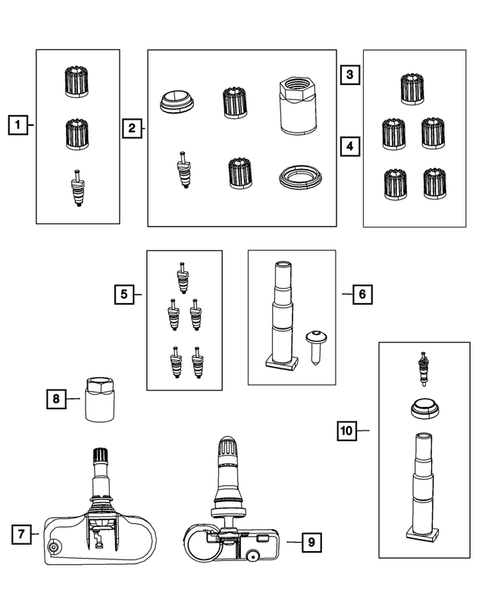 1
2
3
4
5
6
8
10
7
9